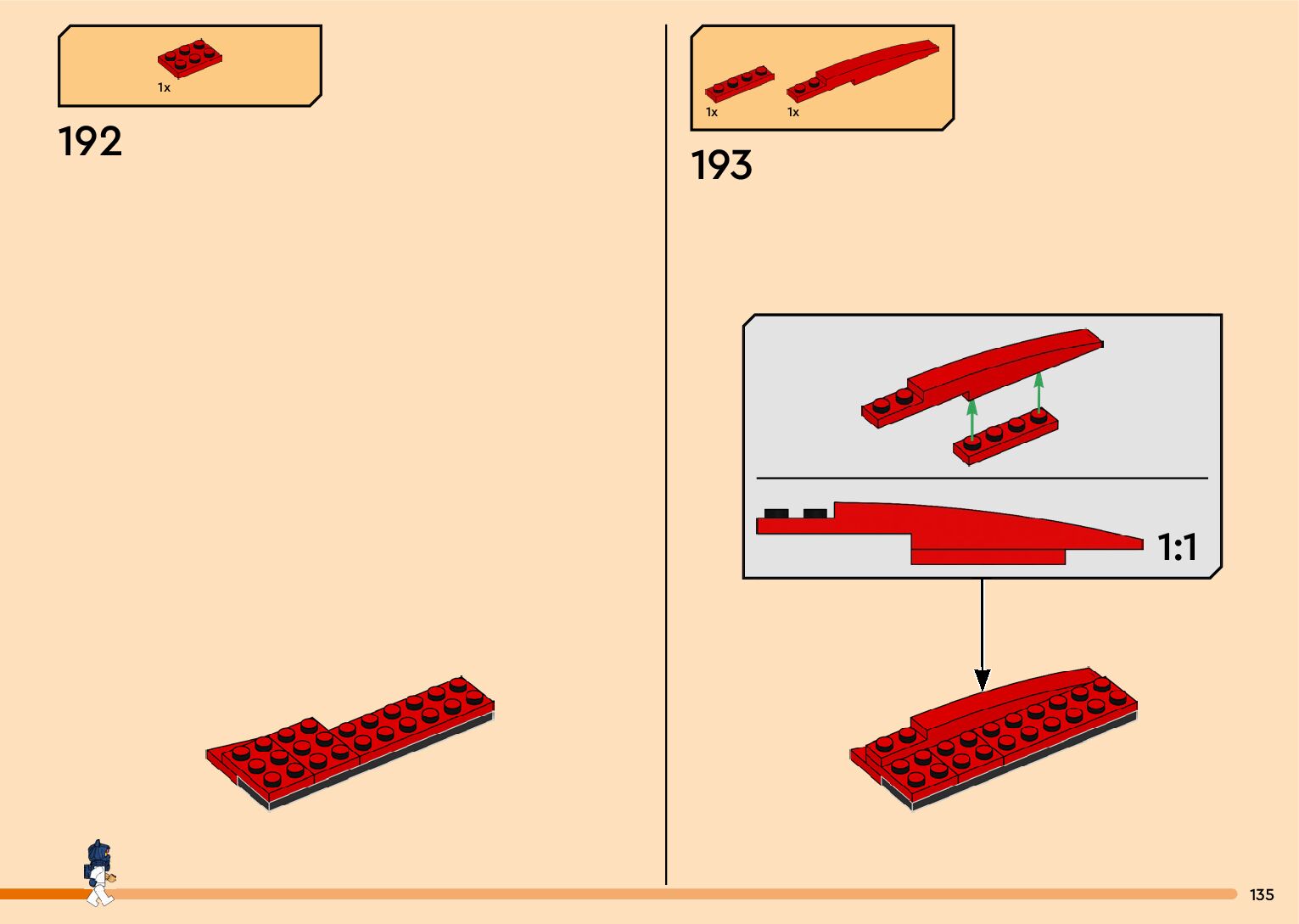 1x

192

1x 1x

193

1:1

135