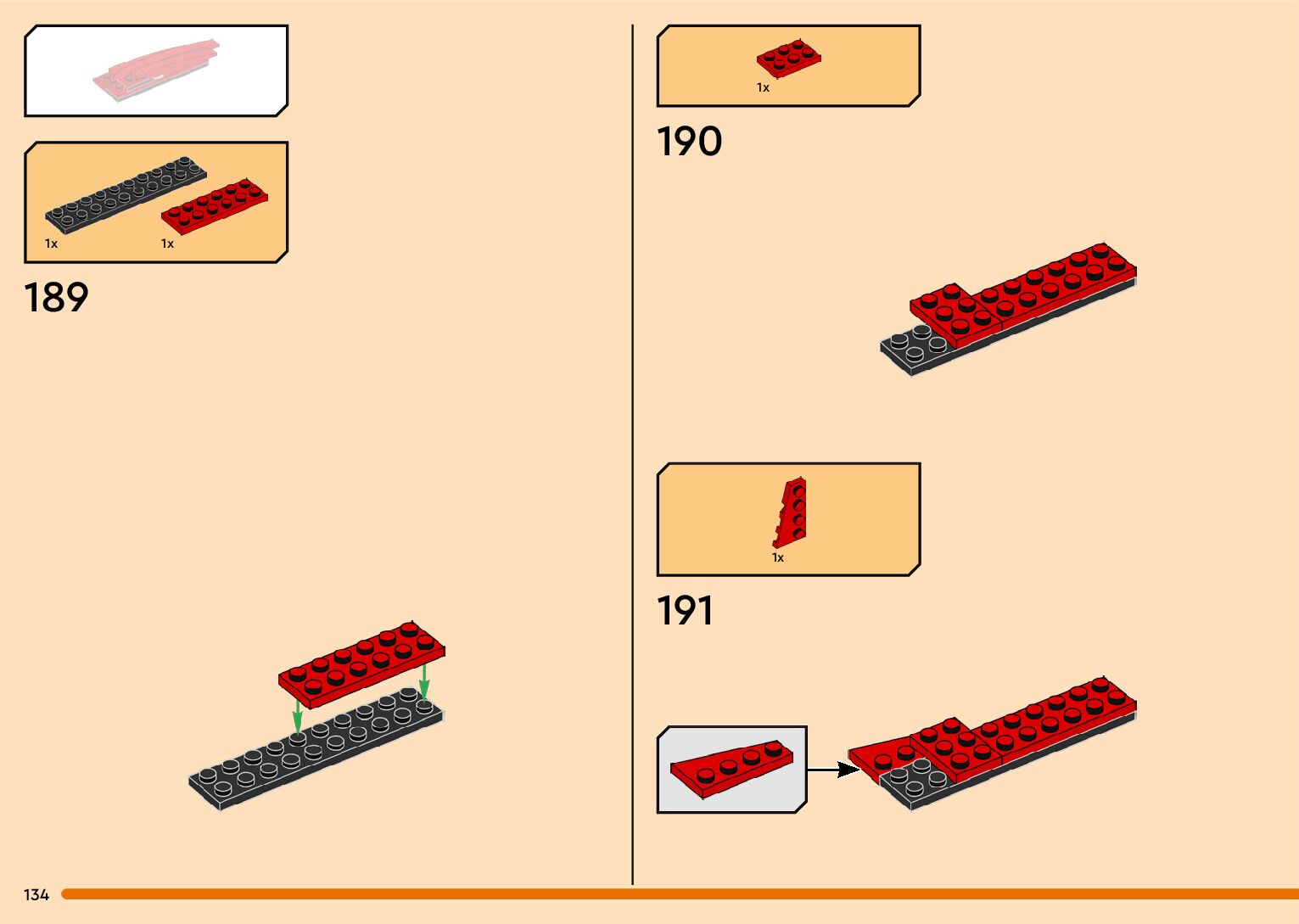 1x
1x

189

1x

190

1x

191

134