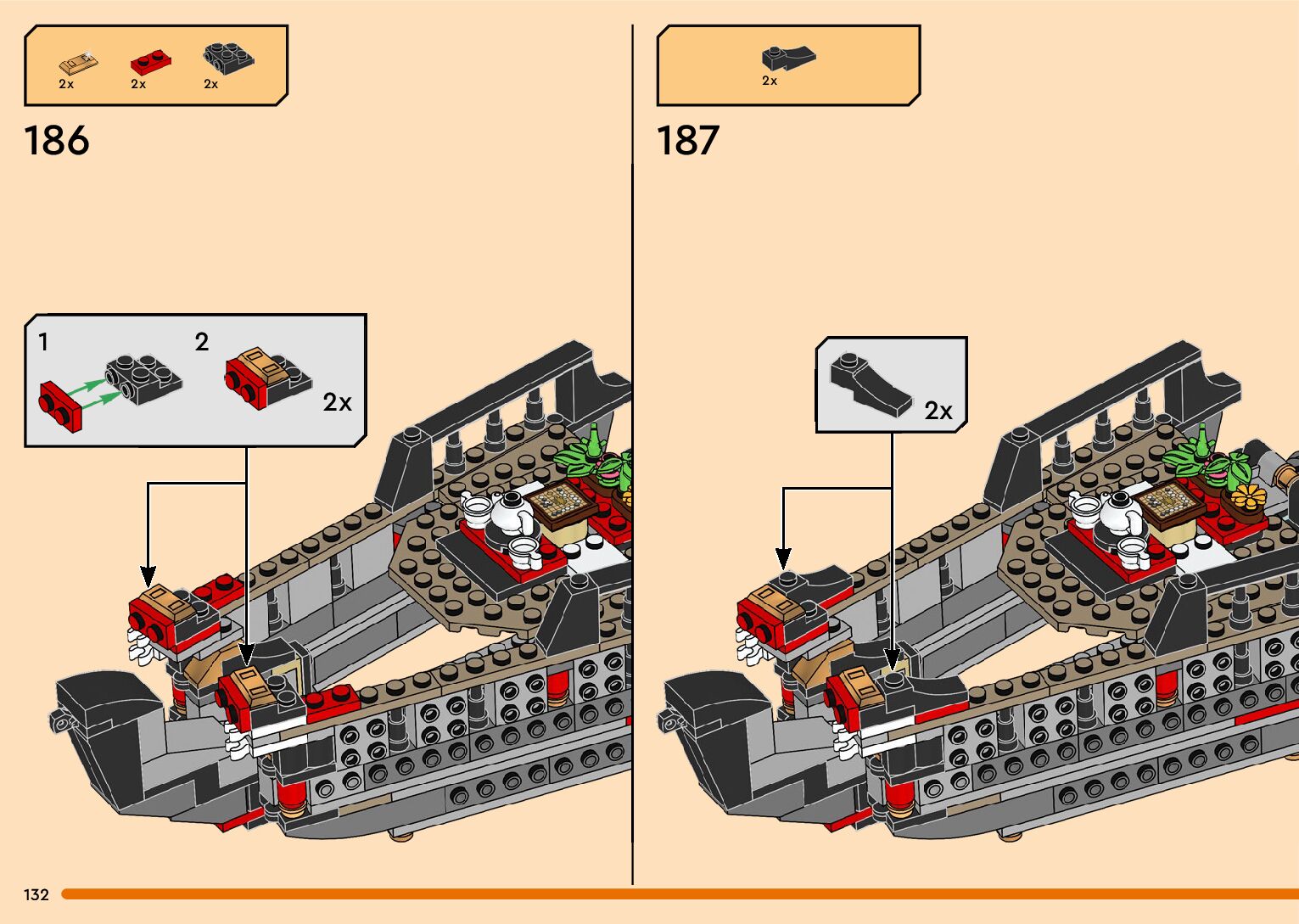 2x 2x 2x

186

1 2

2x

2x

187

2x

132