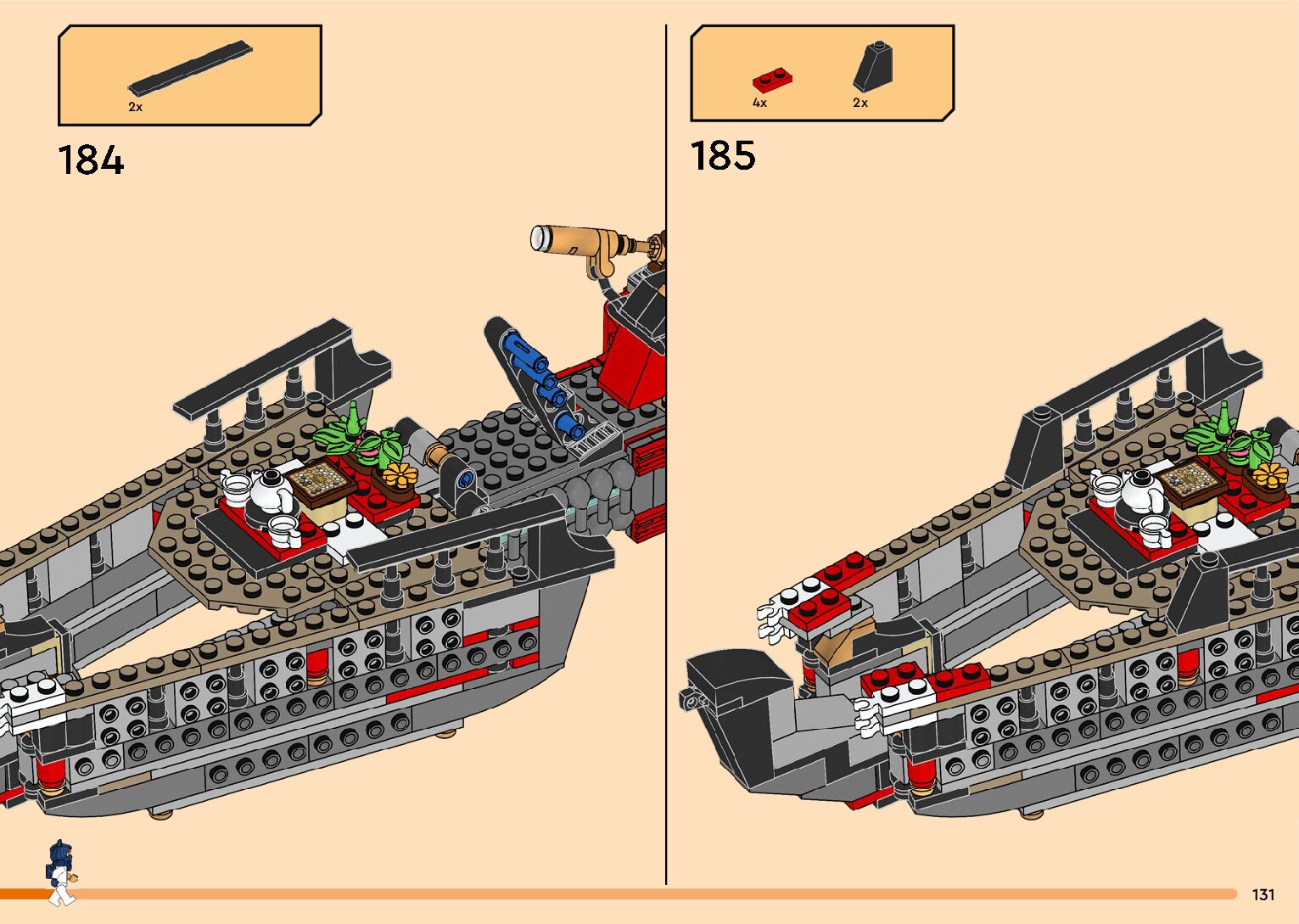 2x

184

4x 2x

185

131