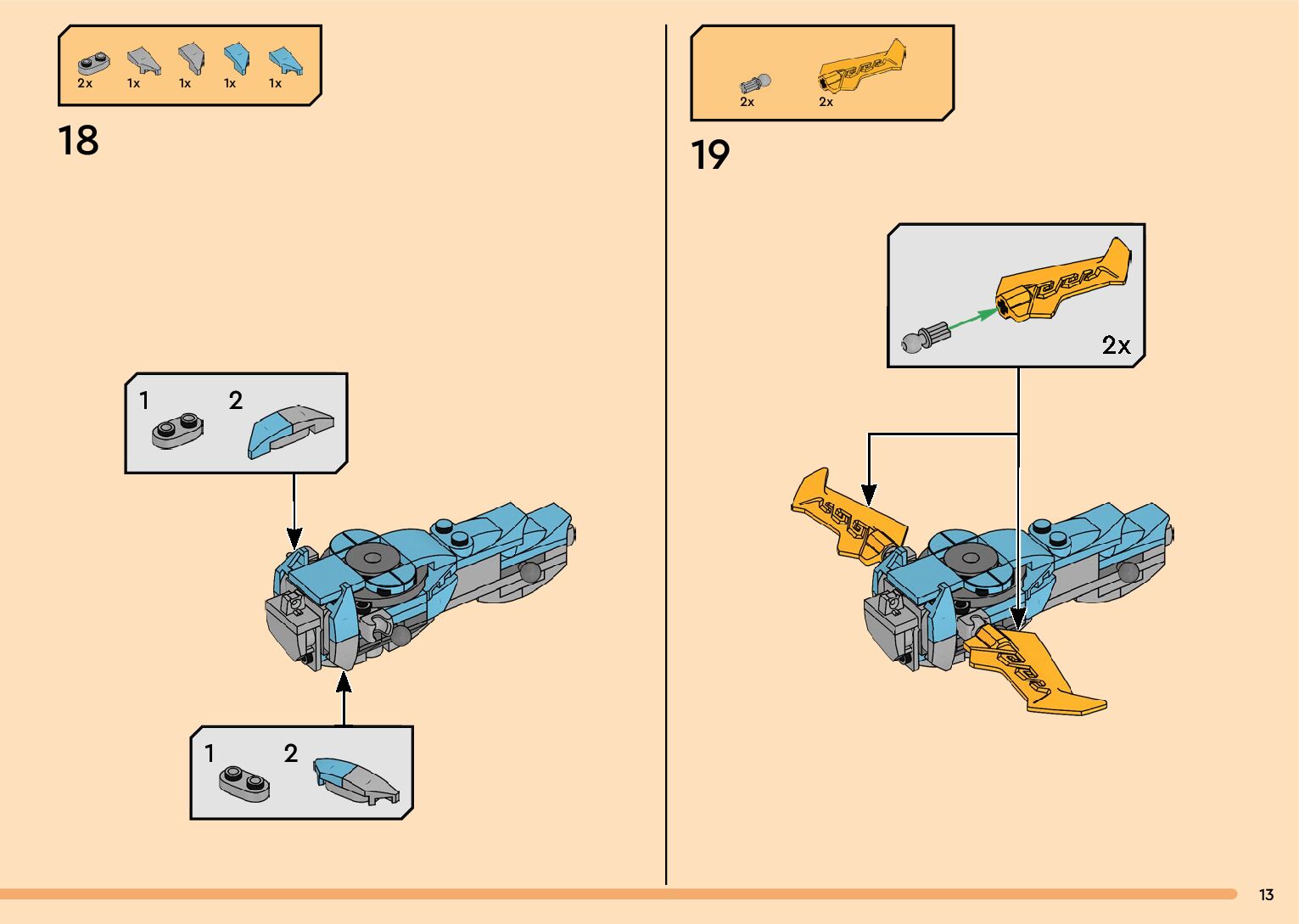 2x 1x 1x 1x 1x

18

1 2

1 2

2x 2x

19

2x

13