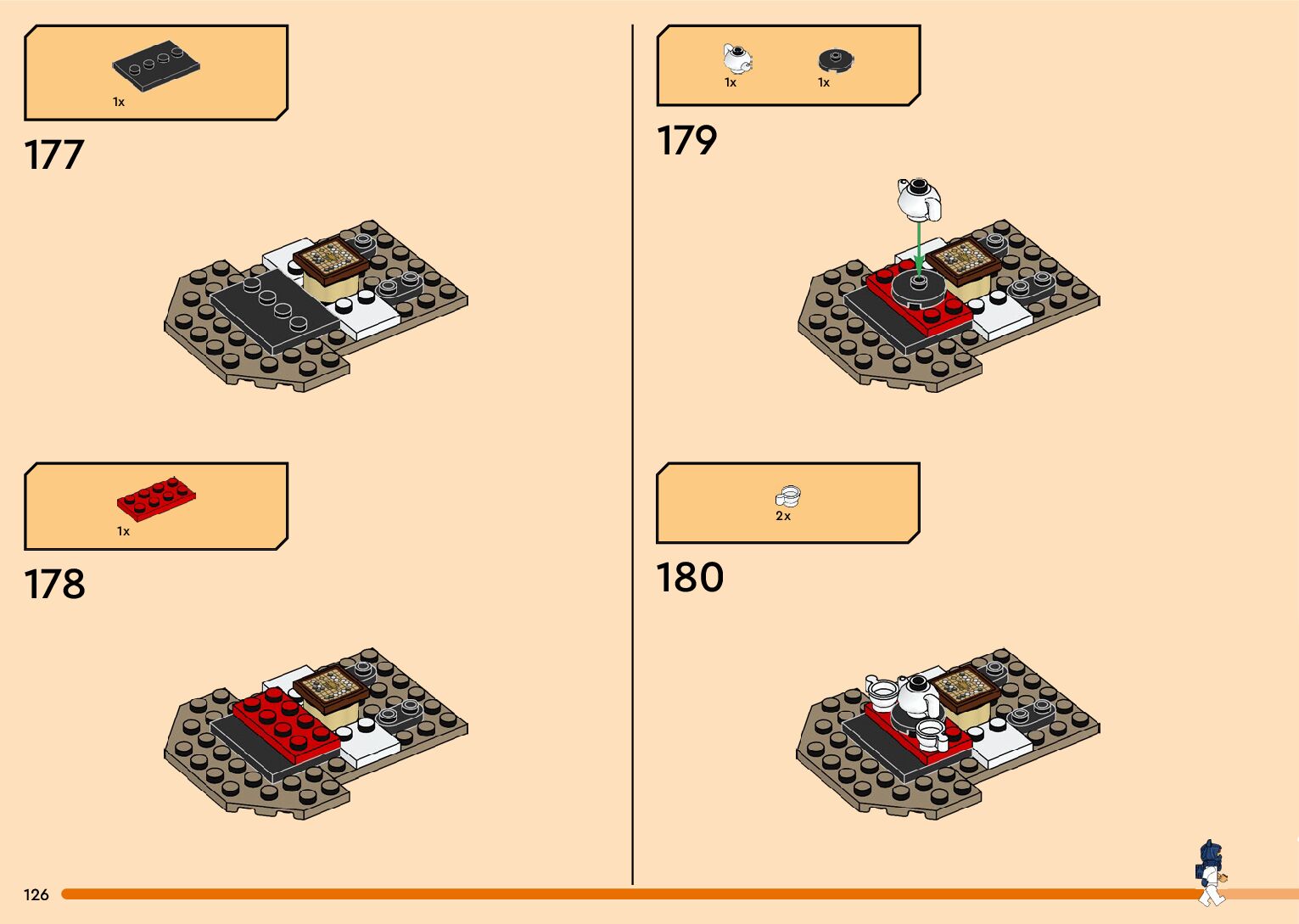 1x

177

1x

178

1x 1x

179

2x

180

126