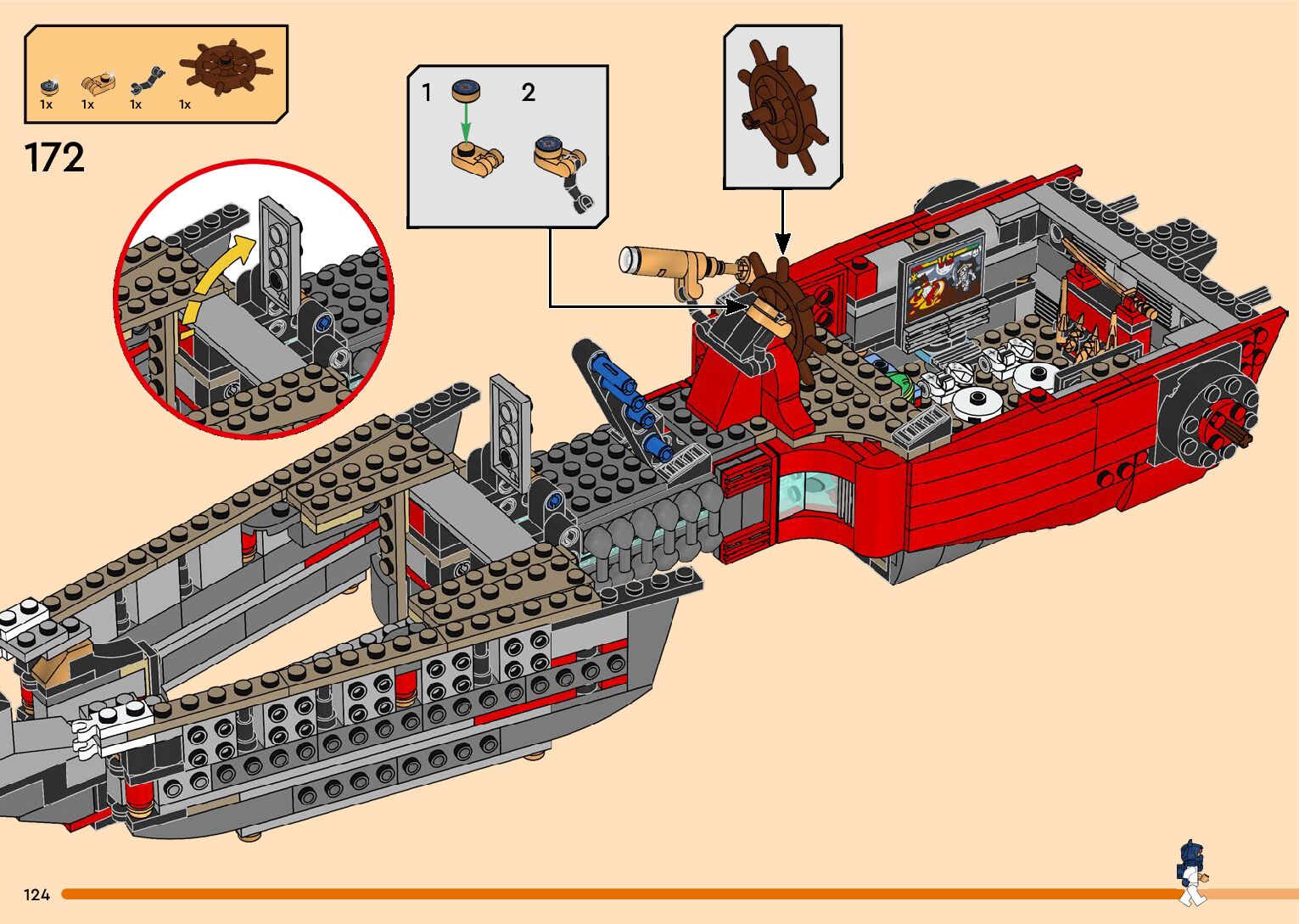 1x 1x 1x 1x

172

1 2

VS

124