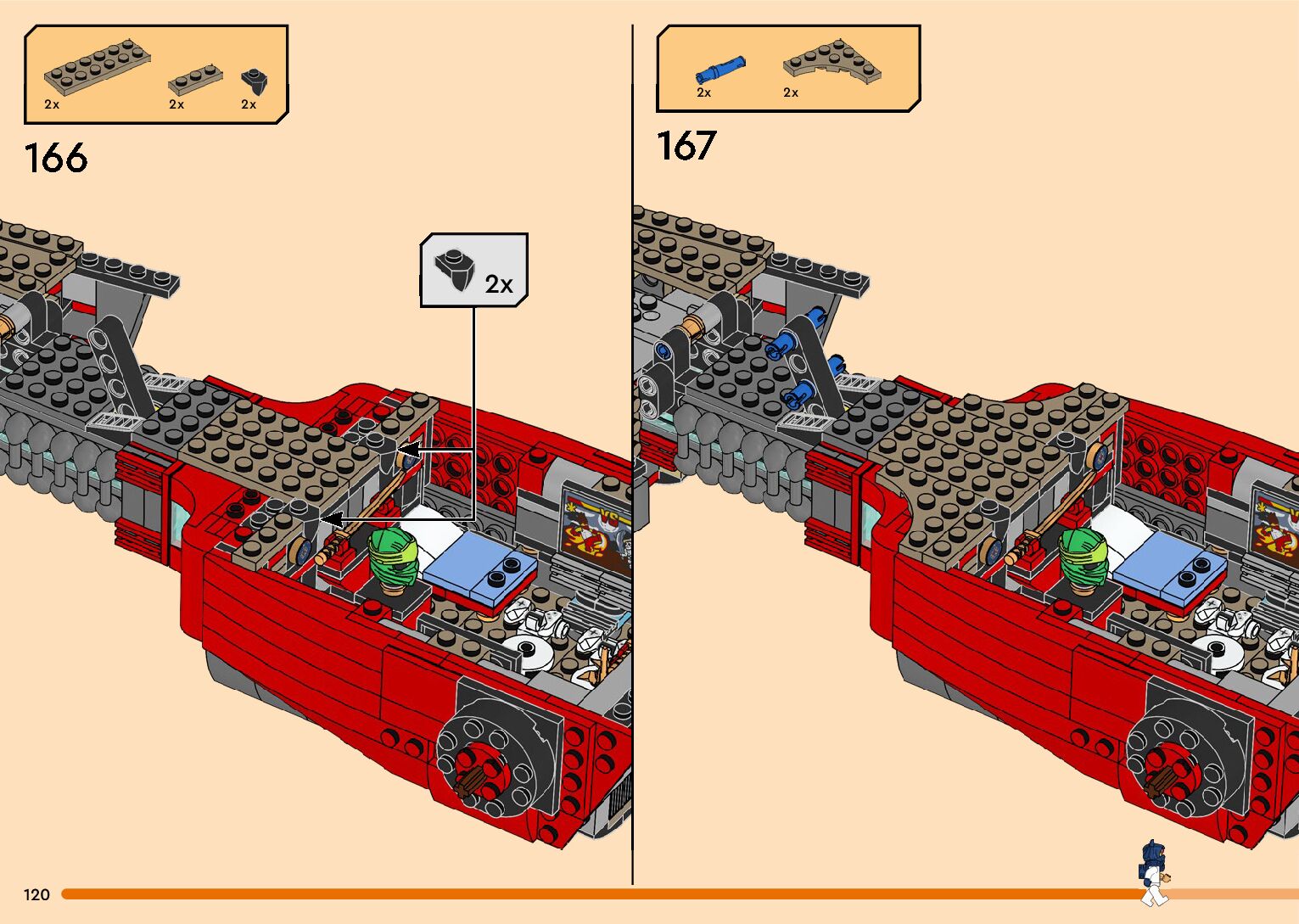 2x
2x
2x

166

2x

2x
2x

167

120