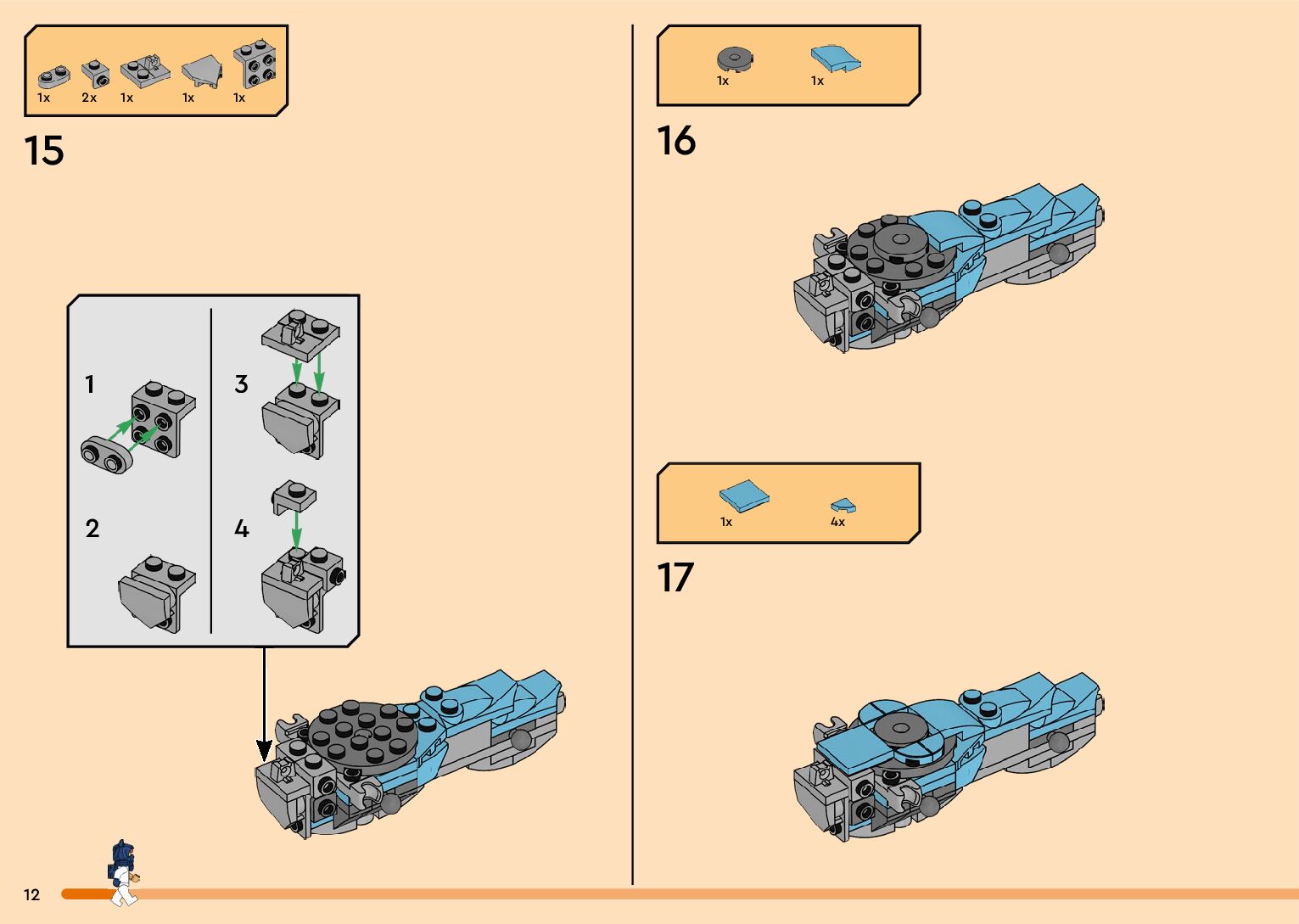 1x 2x 1x 1x 1x

15

1

2

3

4

1x 1x

16

1x 4x

17

12