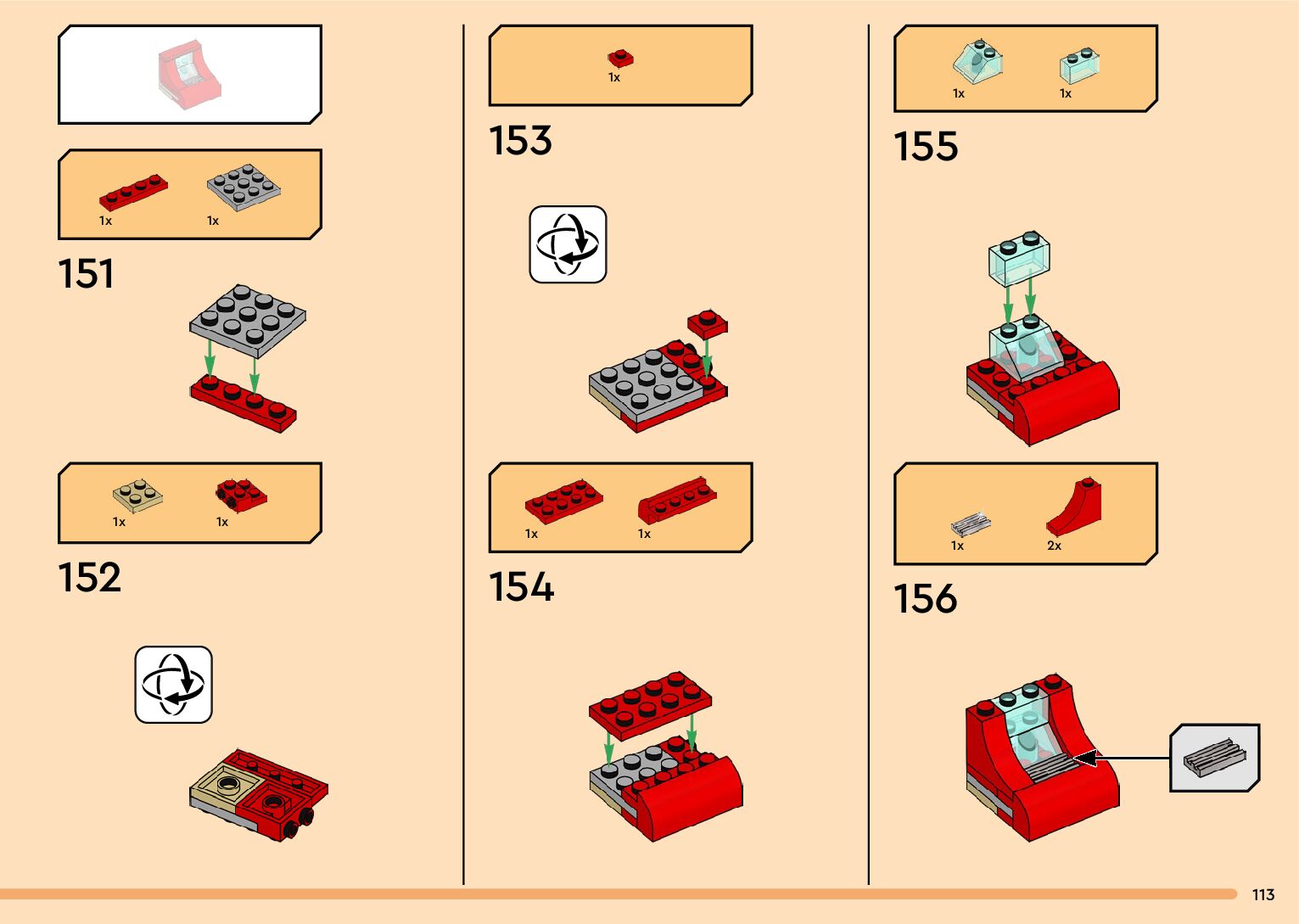 1x 1x

151

1x 1x

152

1x

153

1x 1x

154

1x 1x

155

1x 2x

156

113