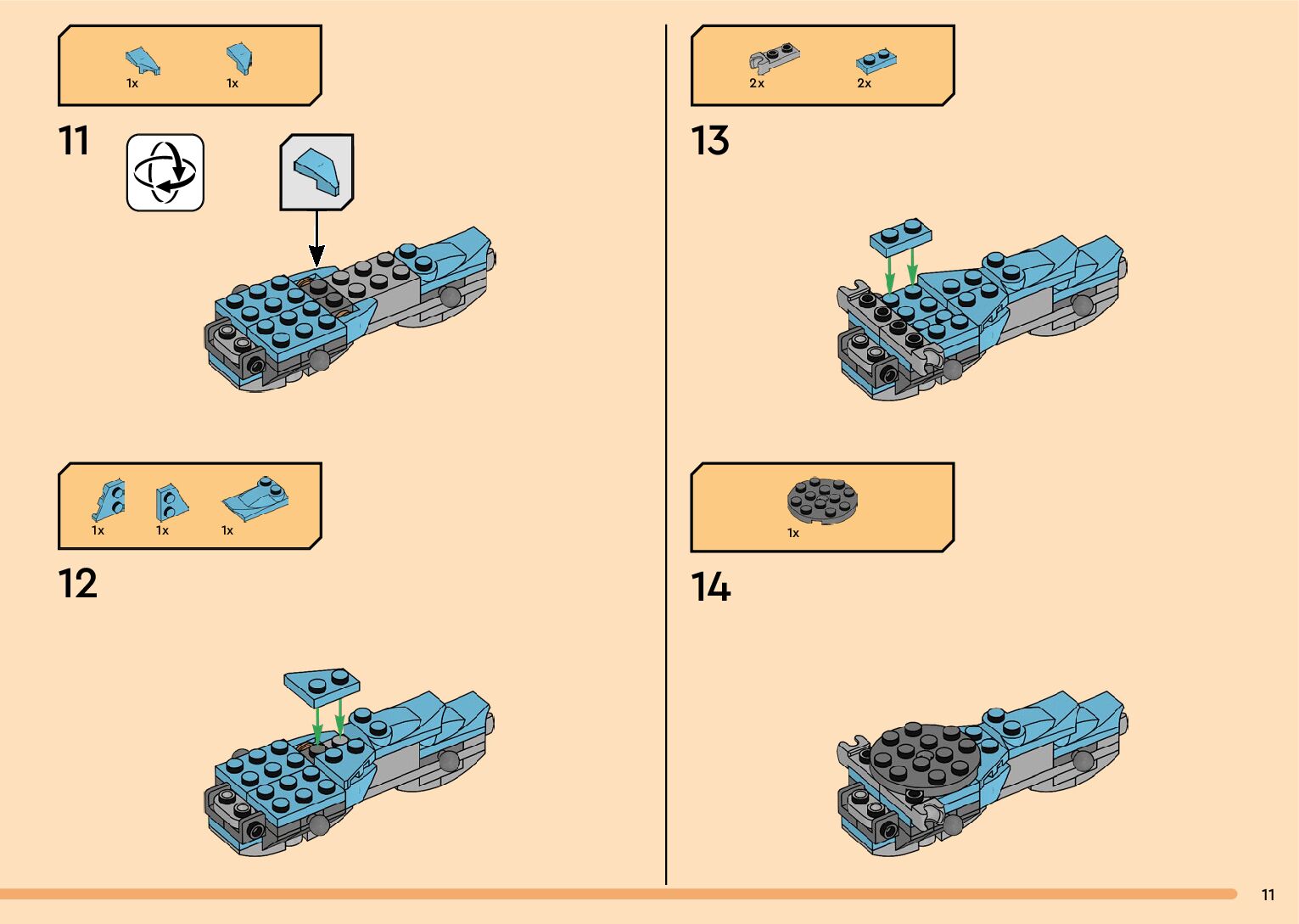 1x 1x

11

1x 1x 1x

12

2x 2x

13

1x

14

11