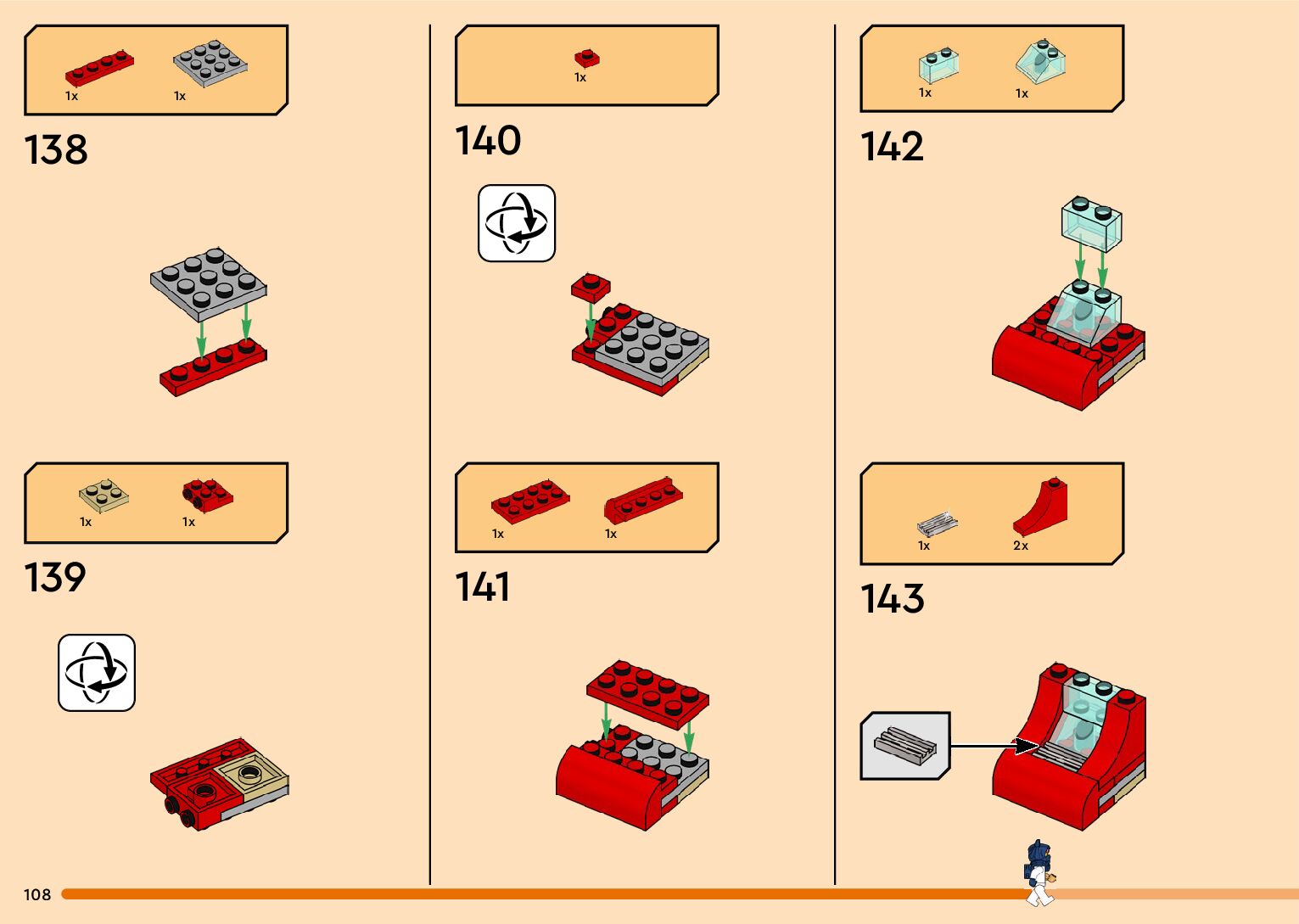 1x 1x

138

1x 1x

139

1x

140

1x 1x

141

1x 1x

142

1x 2x

143

108