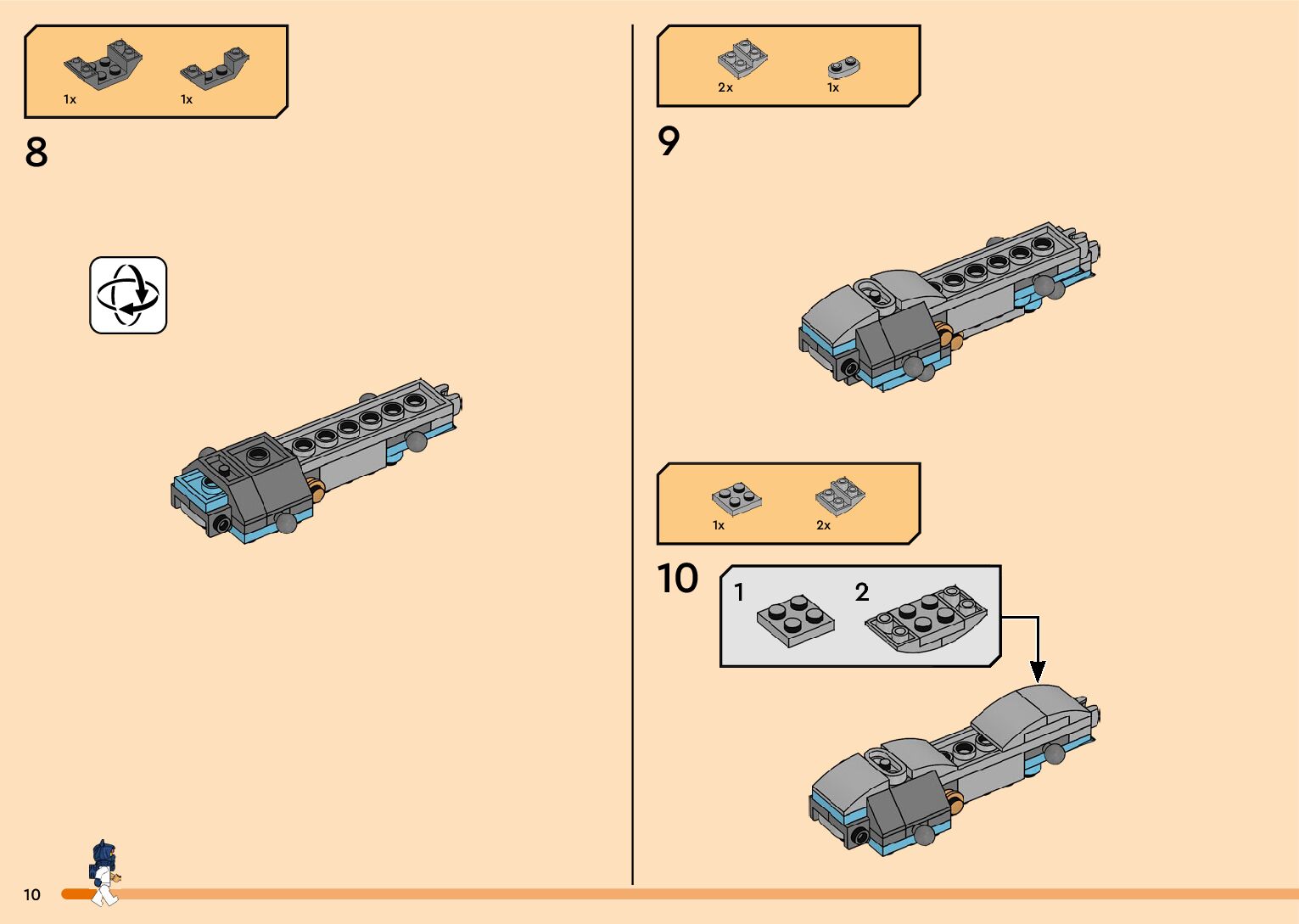 1x
1x

8

2x
1x

9

1x
2x

10

1
2

10