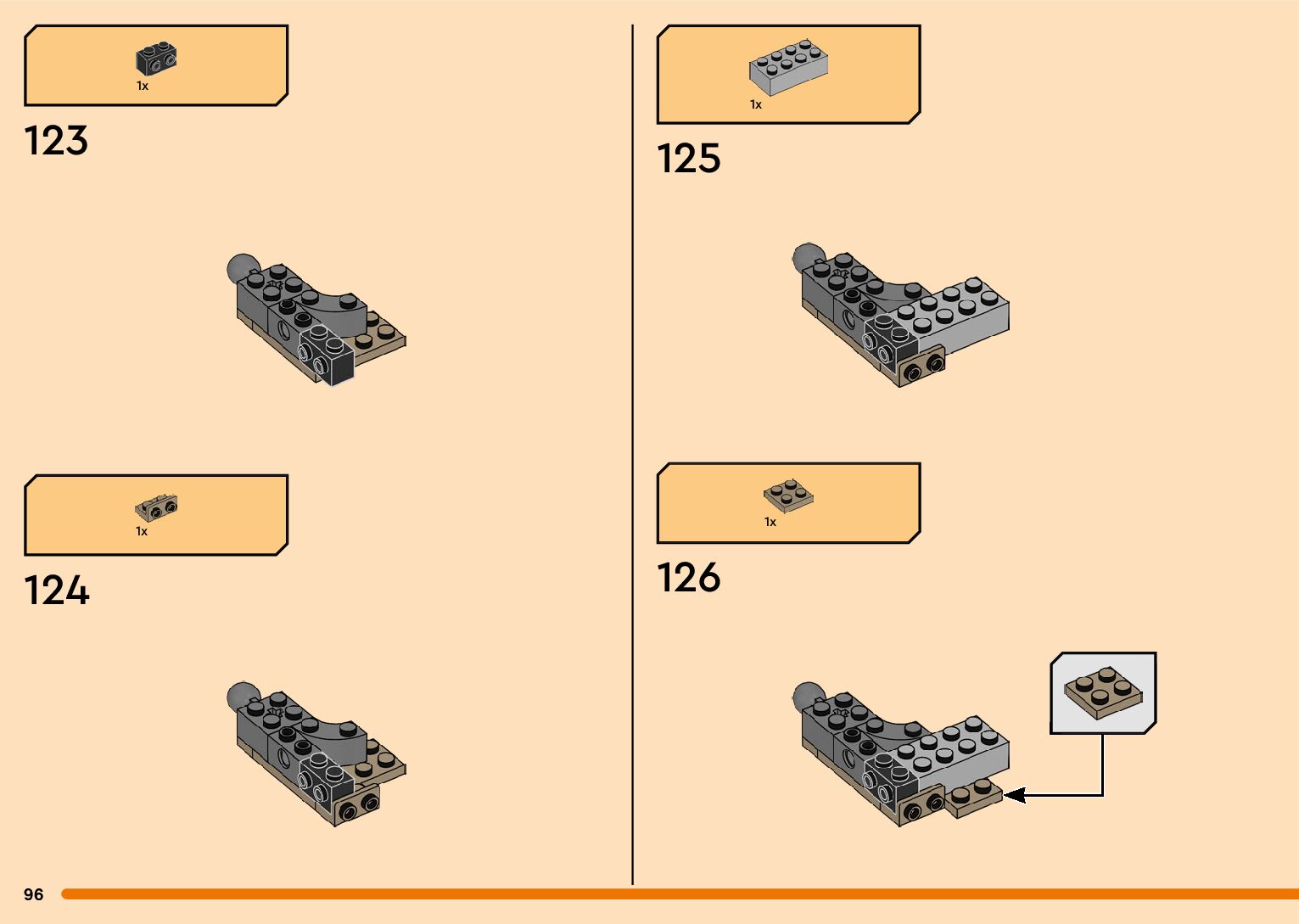 1x

123

1x

124

1x

125

1x

126

96