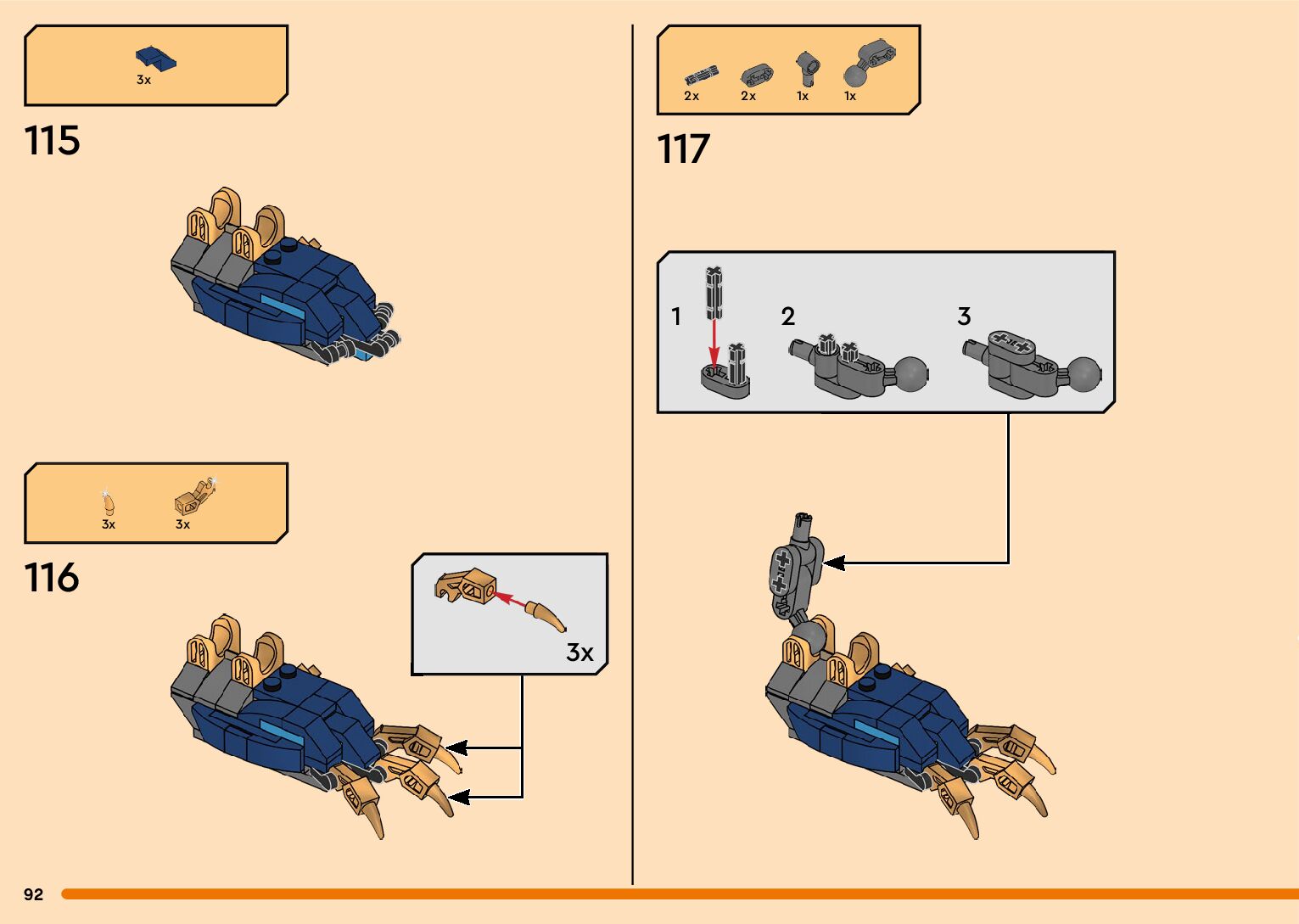 3x

115

3x 3x

116

3x

2x 2x 1x 1x

117

1 2 3

92