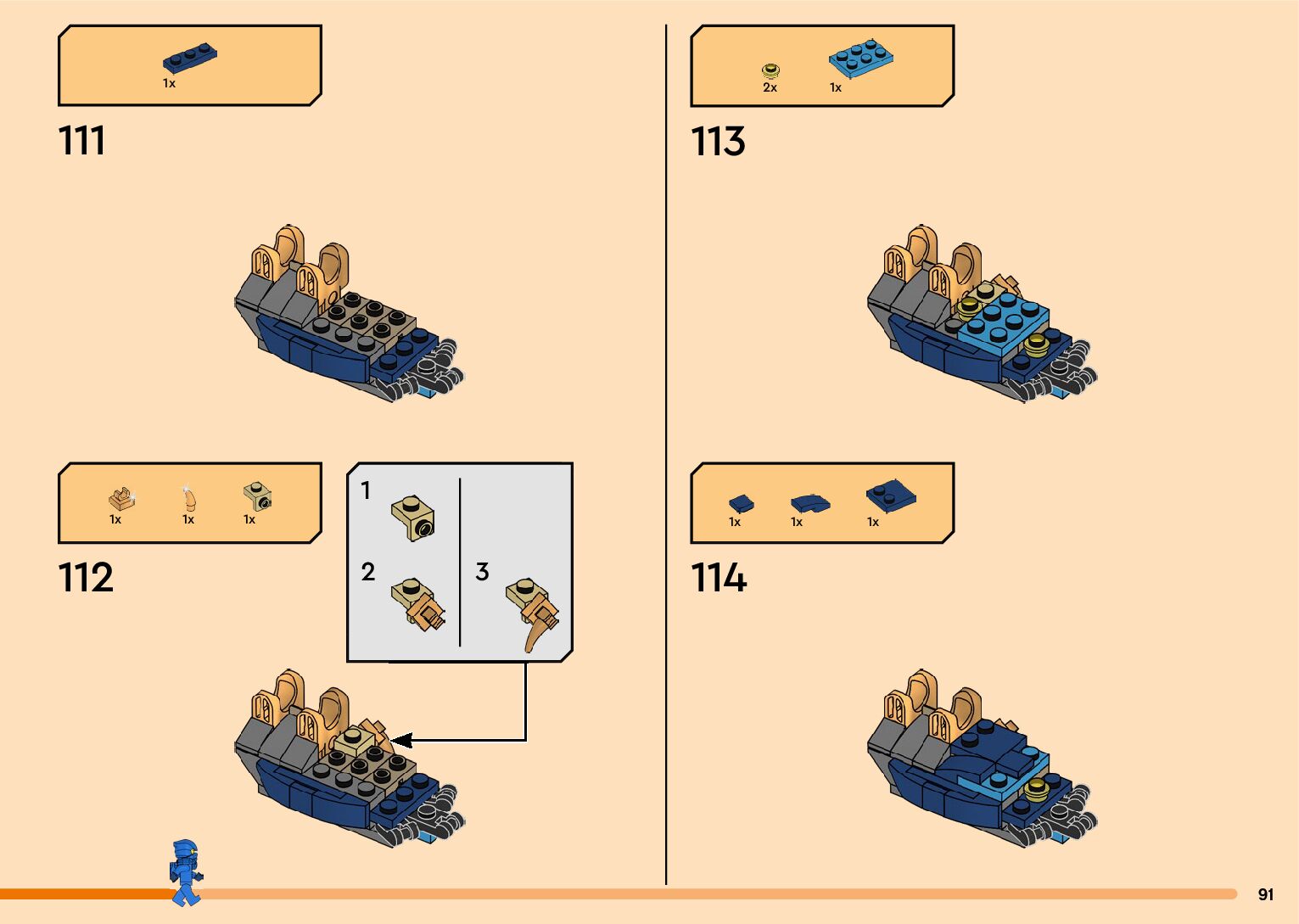 1x

111

1x 1x 1x

112

1

2

3

2x 1x

113

1x 1x 1x

114

91