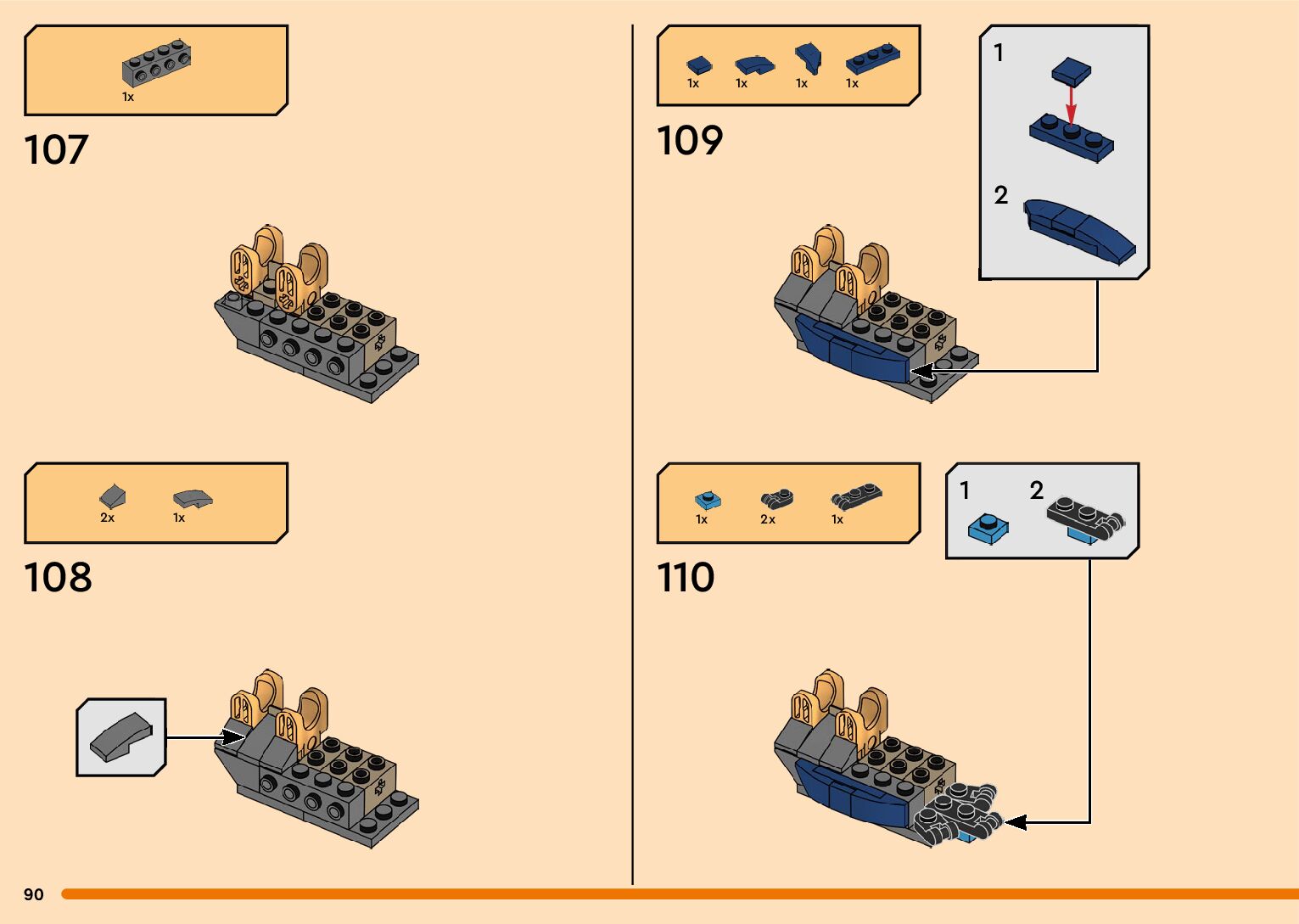 1x

107

2x 1x

108

1x 1x 1x 1x

109

1

2

1x 2x 1x

110

1 2

90