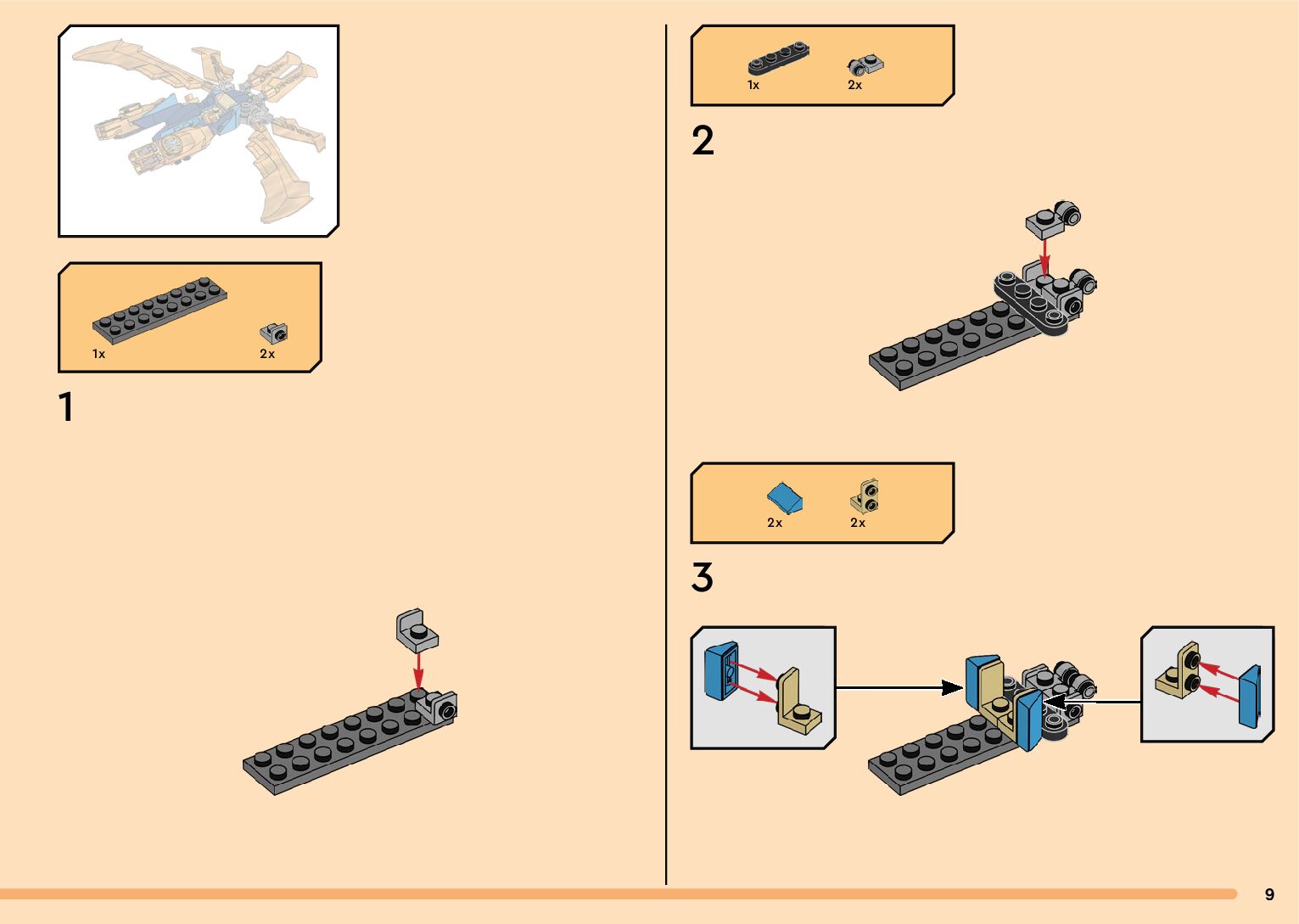 1x

2x

1

1x

2x

2

2x

2x

3

9