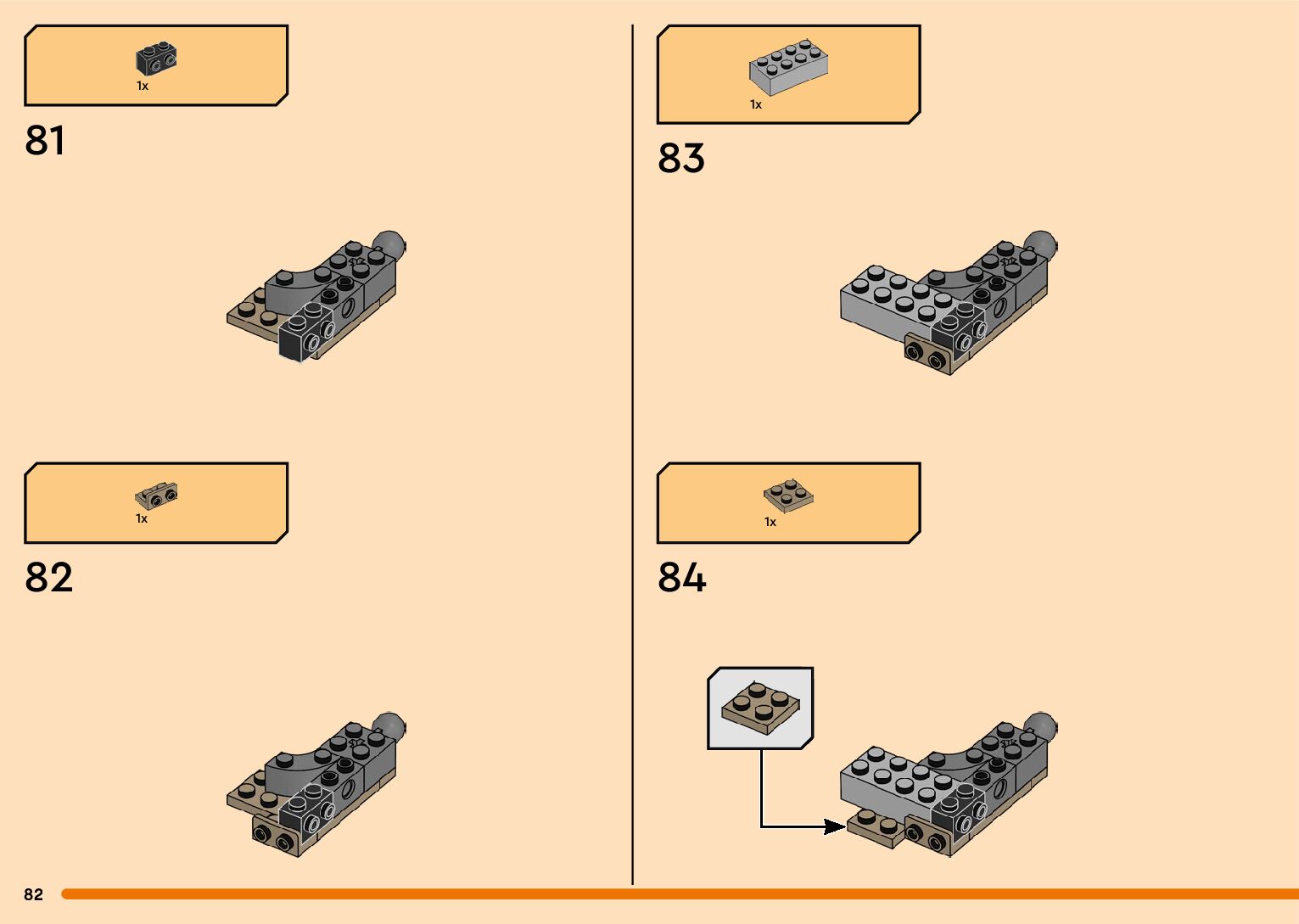 1x

81

1x

82

1x

83

1x

84

82