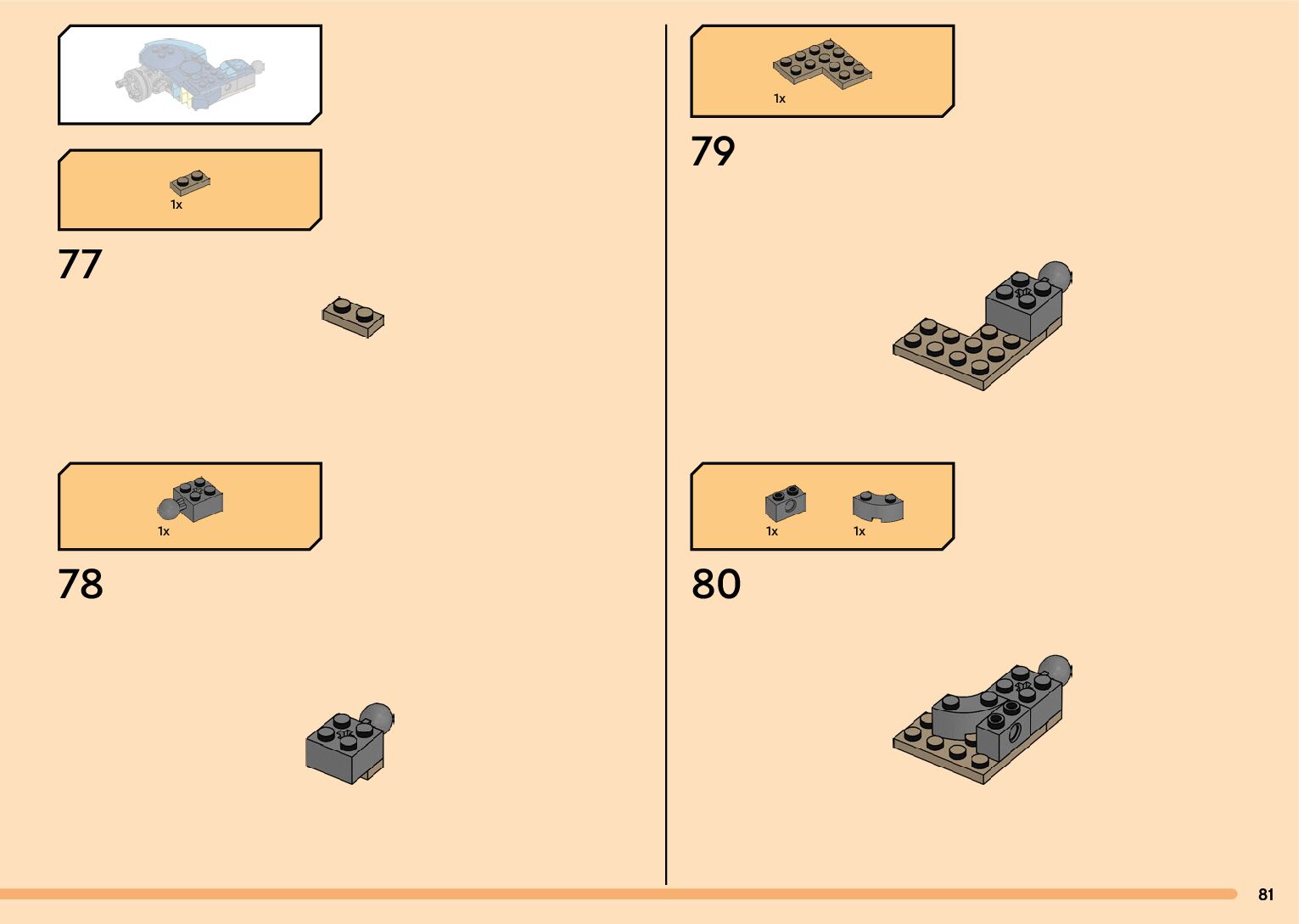 1x

77

1x

78

1x

79

1x

1x

80

81