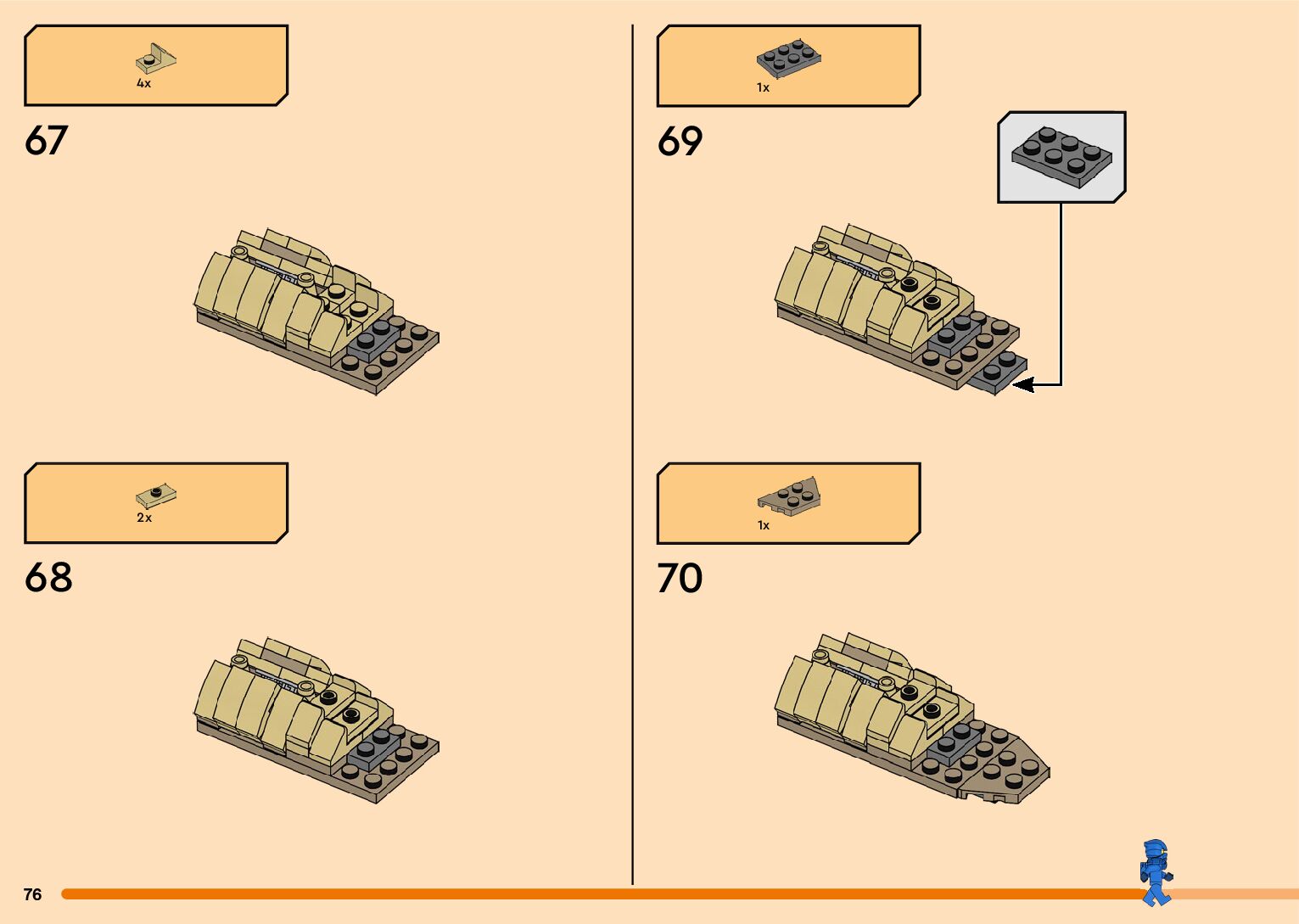 4x

67

2x

68

1x

69

1x

70

76