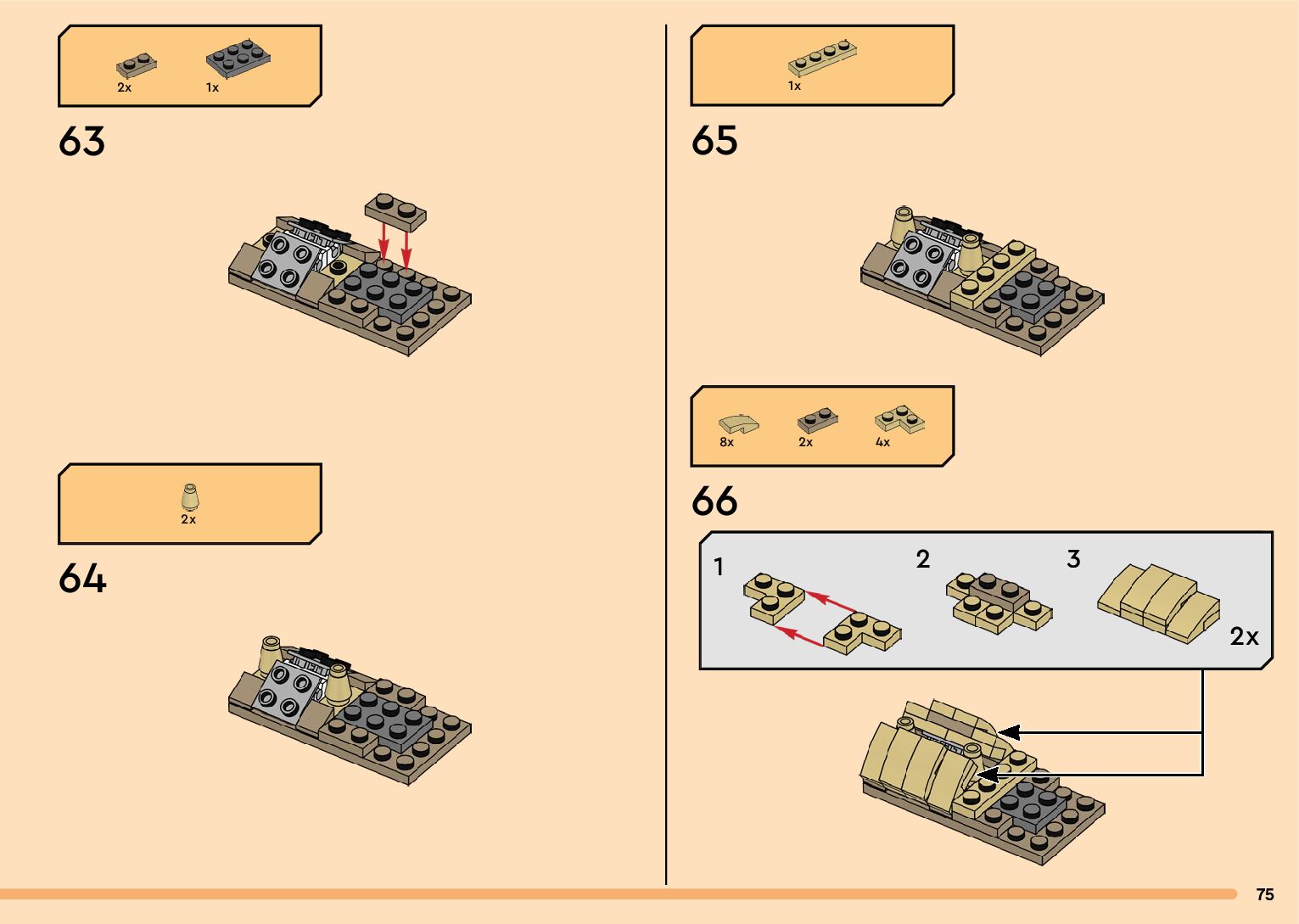 2x 1x

63

2x

64

1x

65

8x 2x 4x

66

1

2

3

2x

75