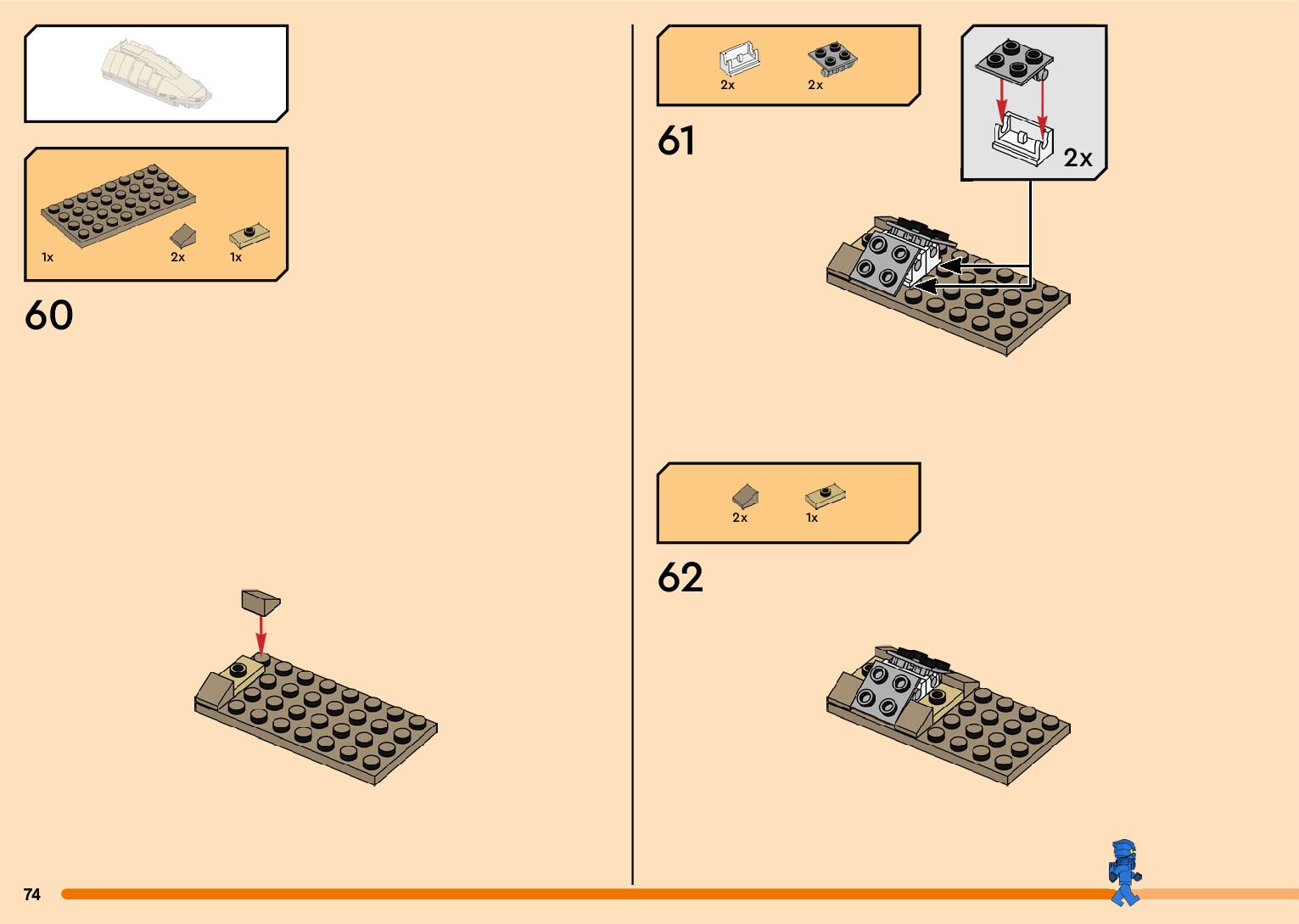 1x 2x 1x

60

2x 2x

61

2x

2x 1x

62

74