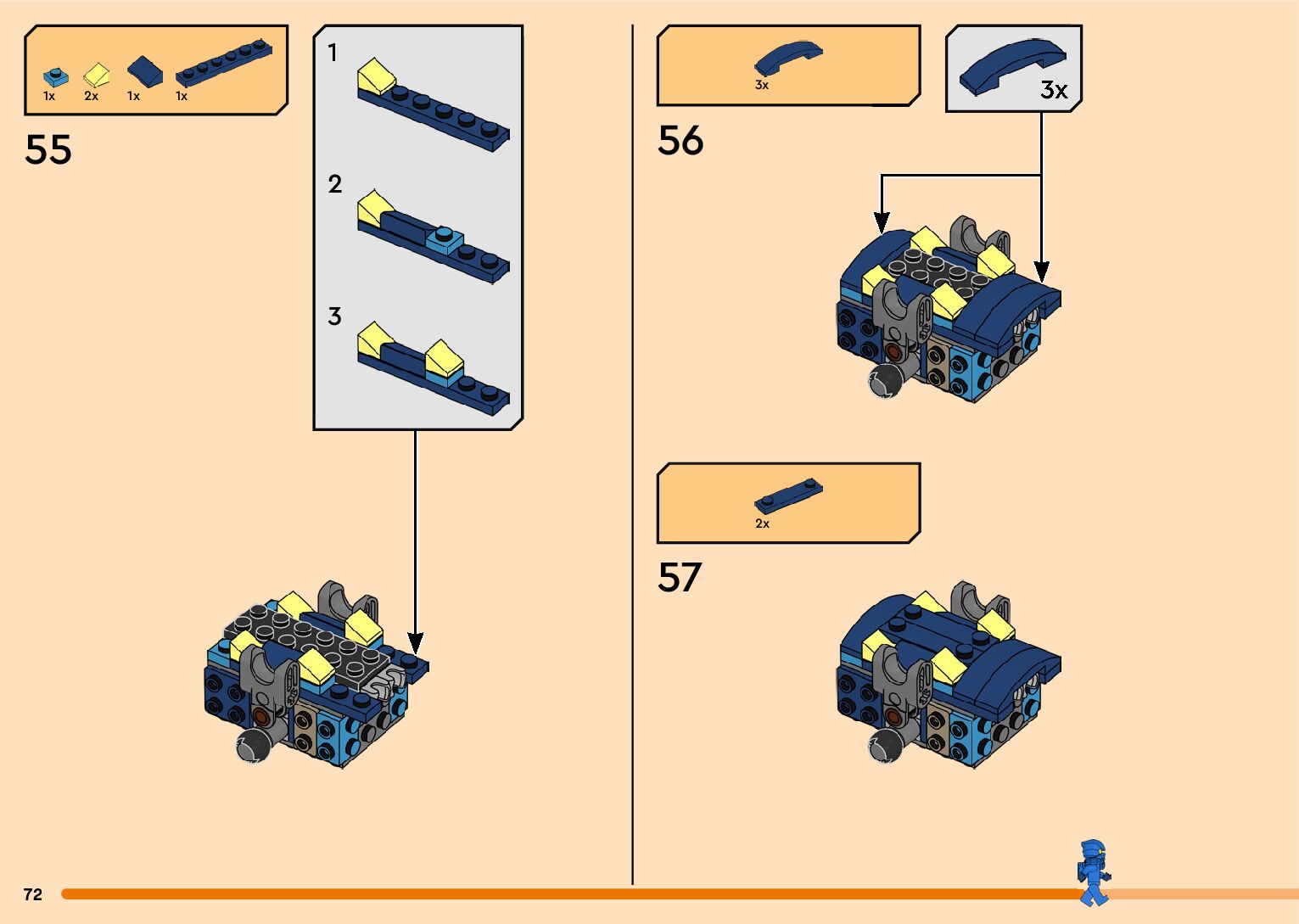 1x 2x 1x 1x

55

1

2

3

3x

3x

56

2x

57

72