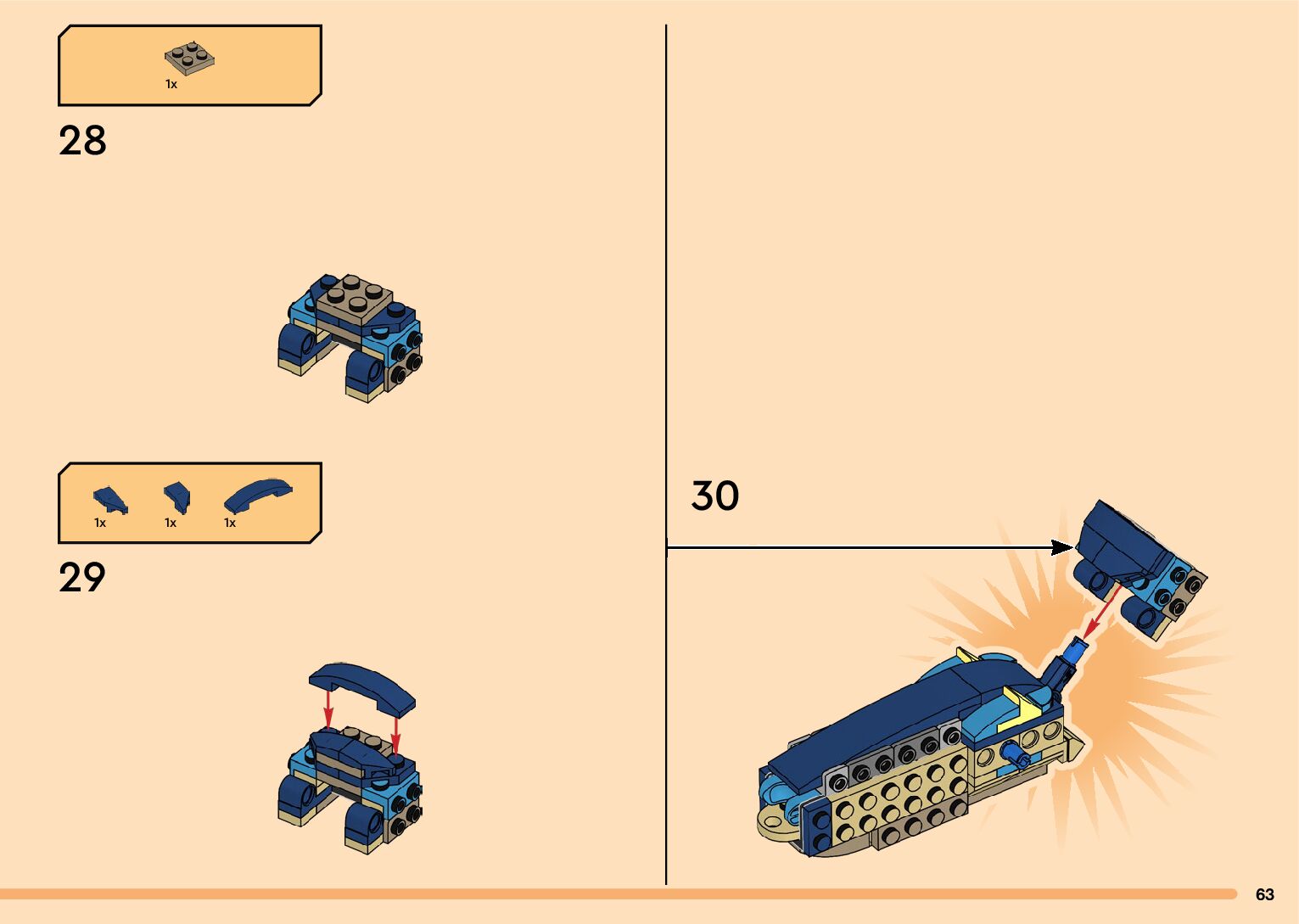 1x

28

1x 1x 1x

29

30

63