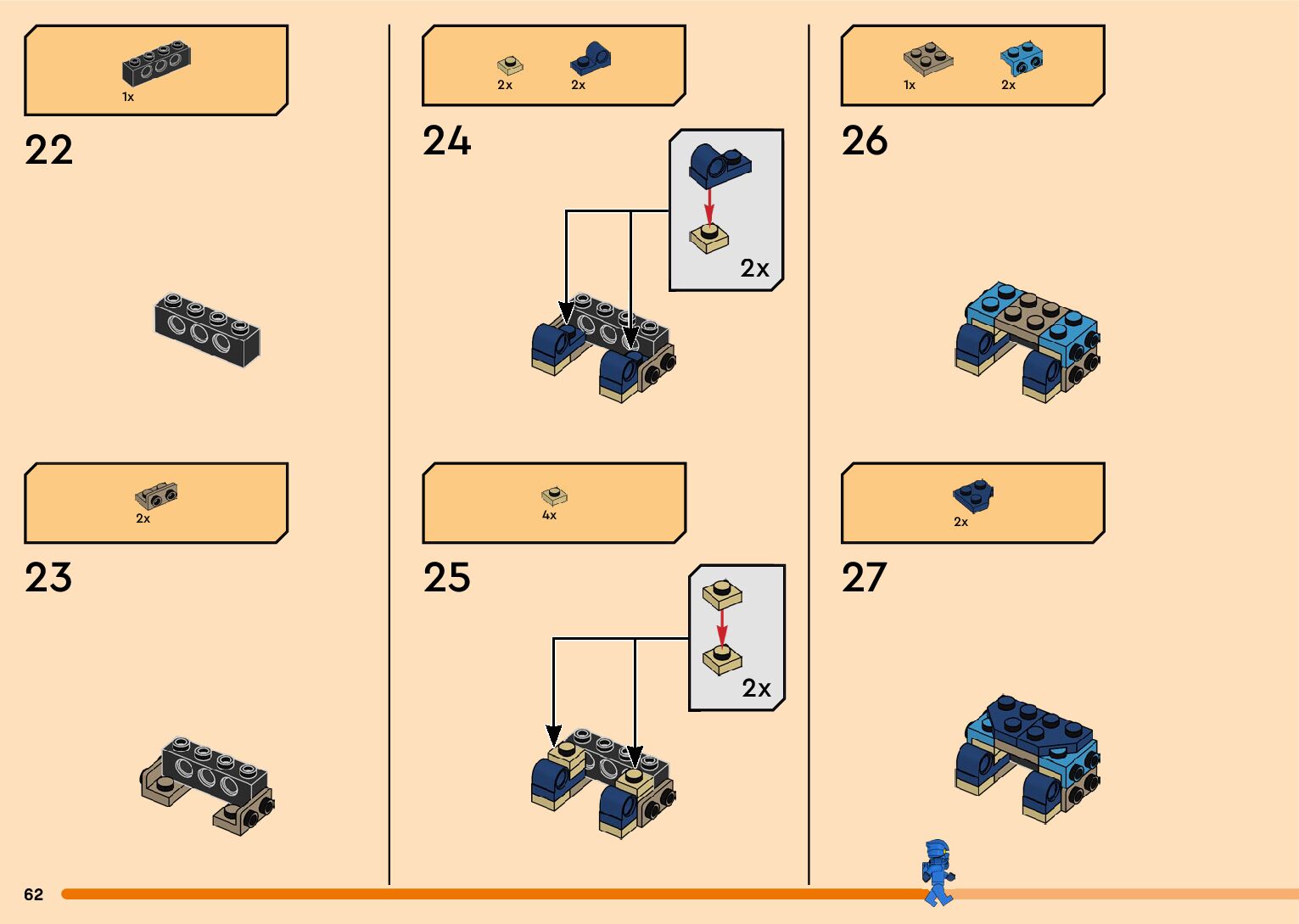 1x

22

2x

23

2x 2x

24

2x

4x

25

2x

1x 2x

26

2x

27

62