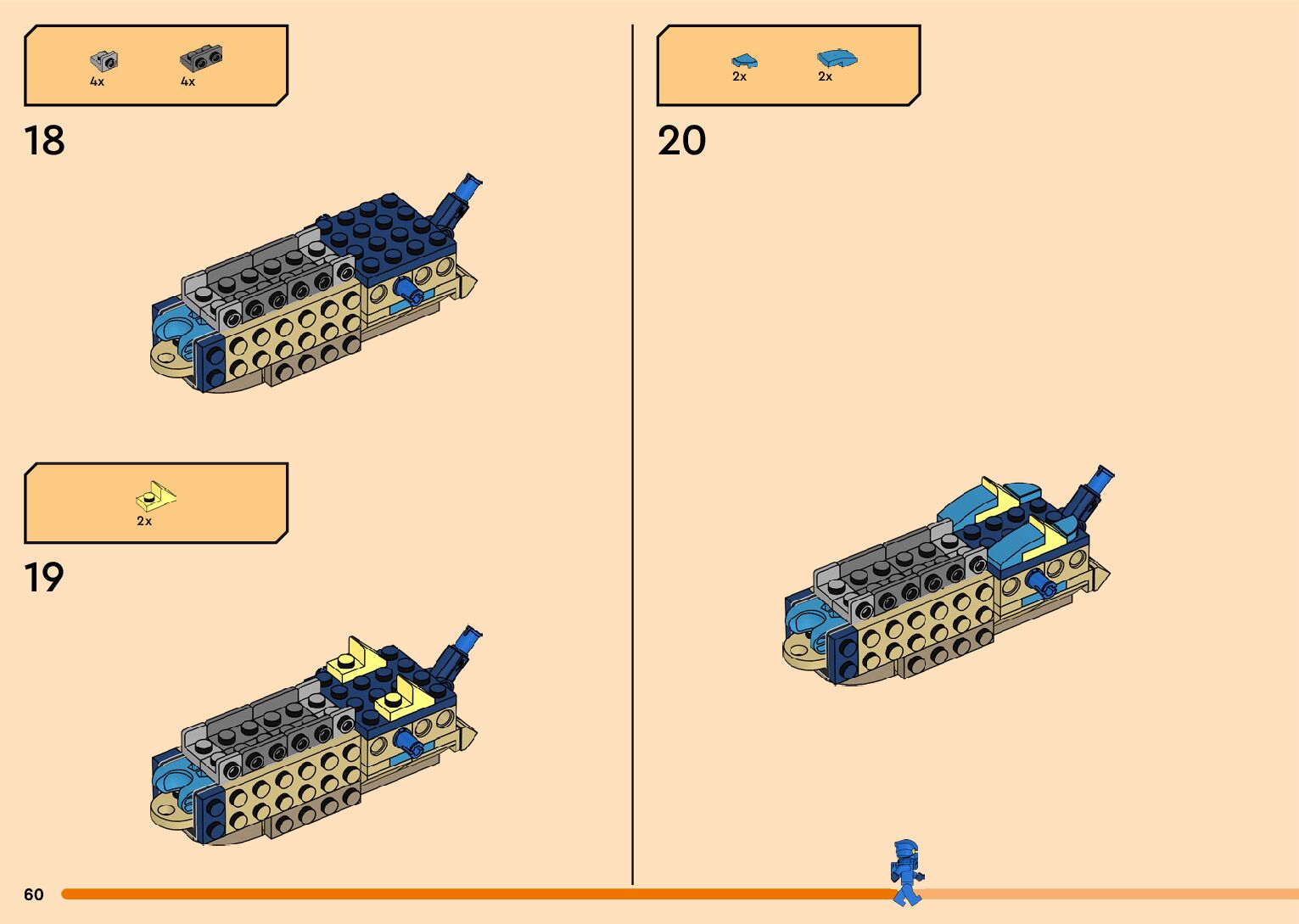 4x 4x

18

2x

19

2x 2x

20

60