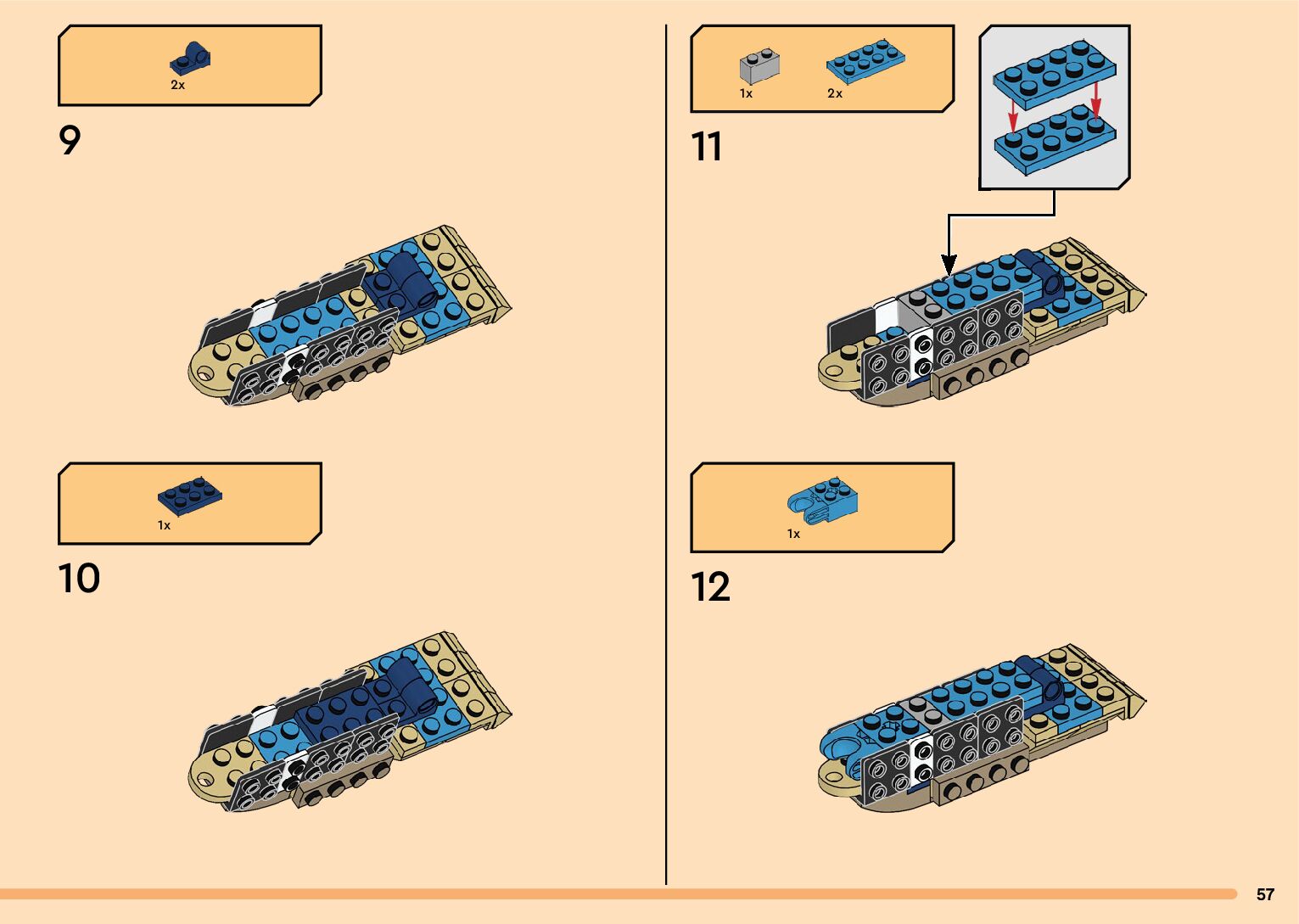 2x

9

1x

10

1x 2x

11

1x

12

57