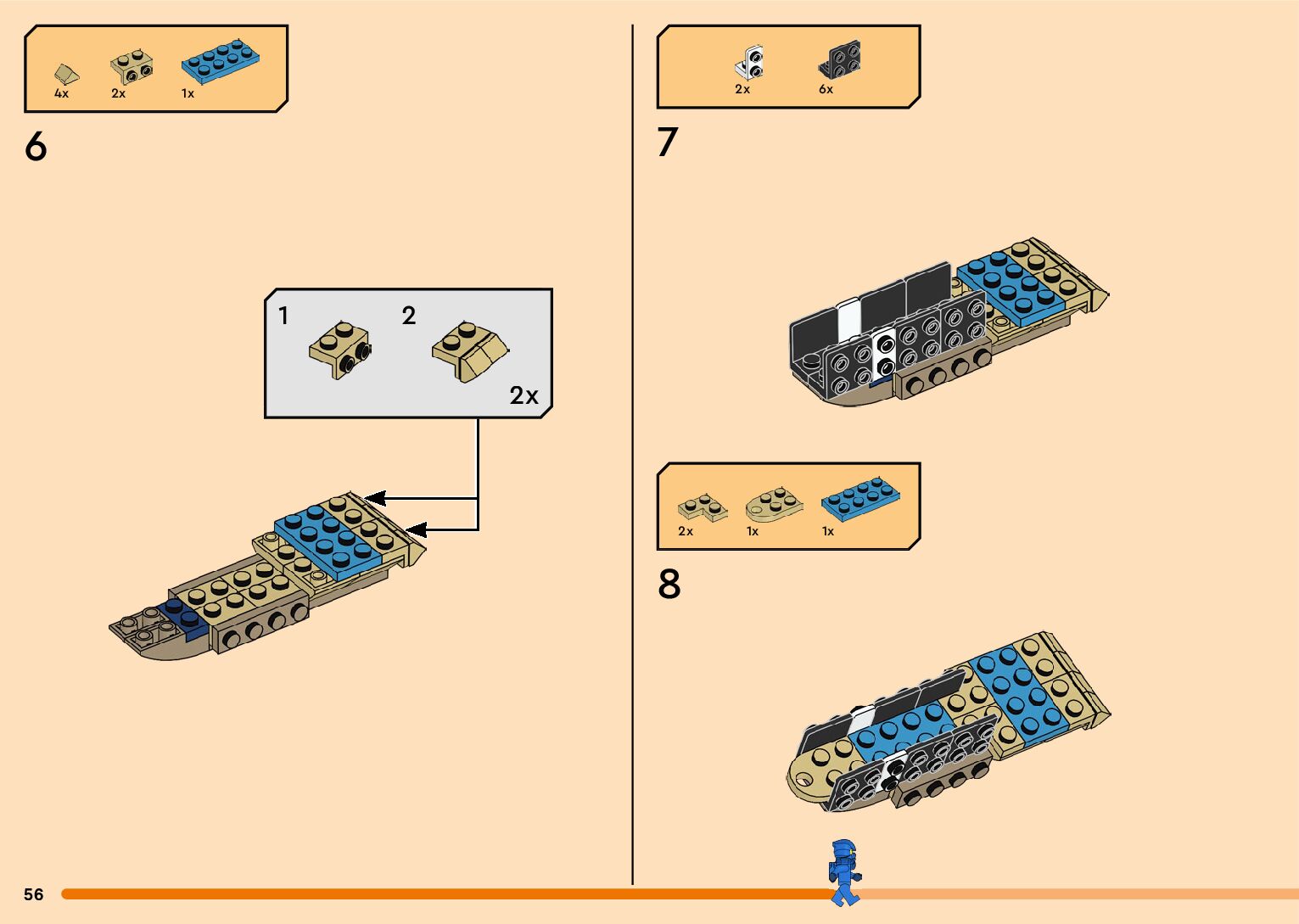 4x 2x 1x

6

1 2

2x

2x 6x

7

2x 1x 1x

8

56