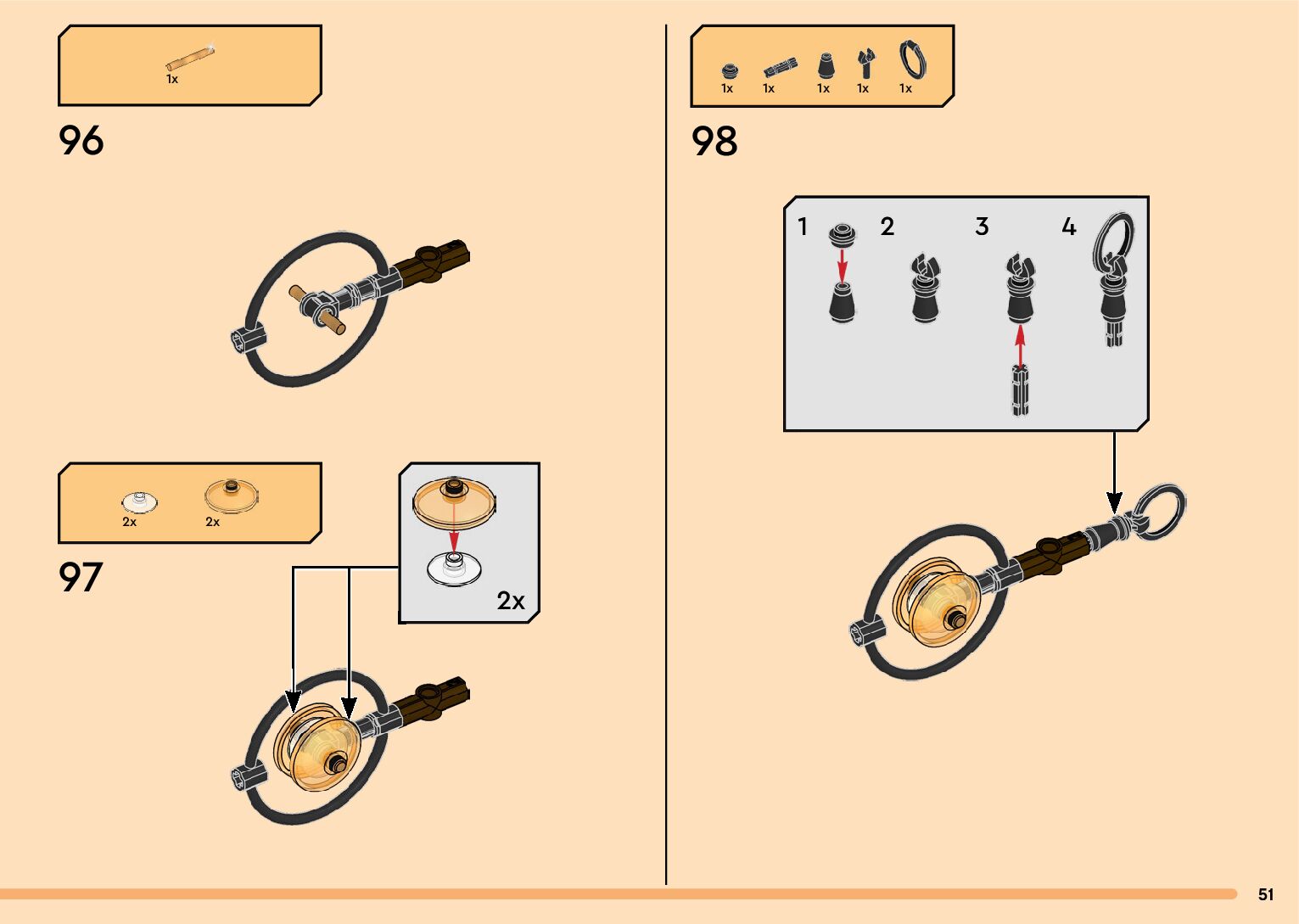 1x

96

2x 2x

97

2x

1x 1x 1x 1x 1x

98

1 2 3 4

51