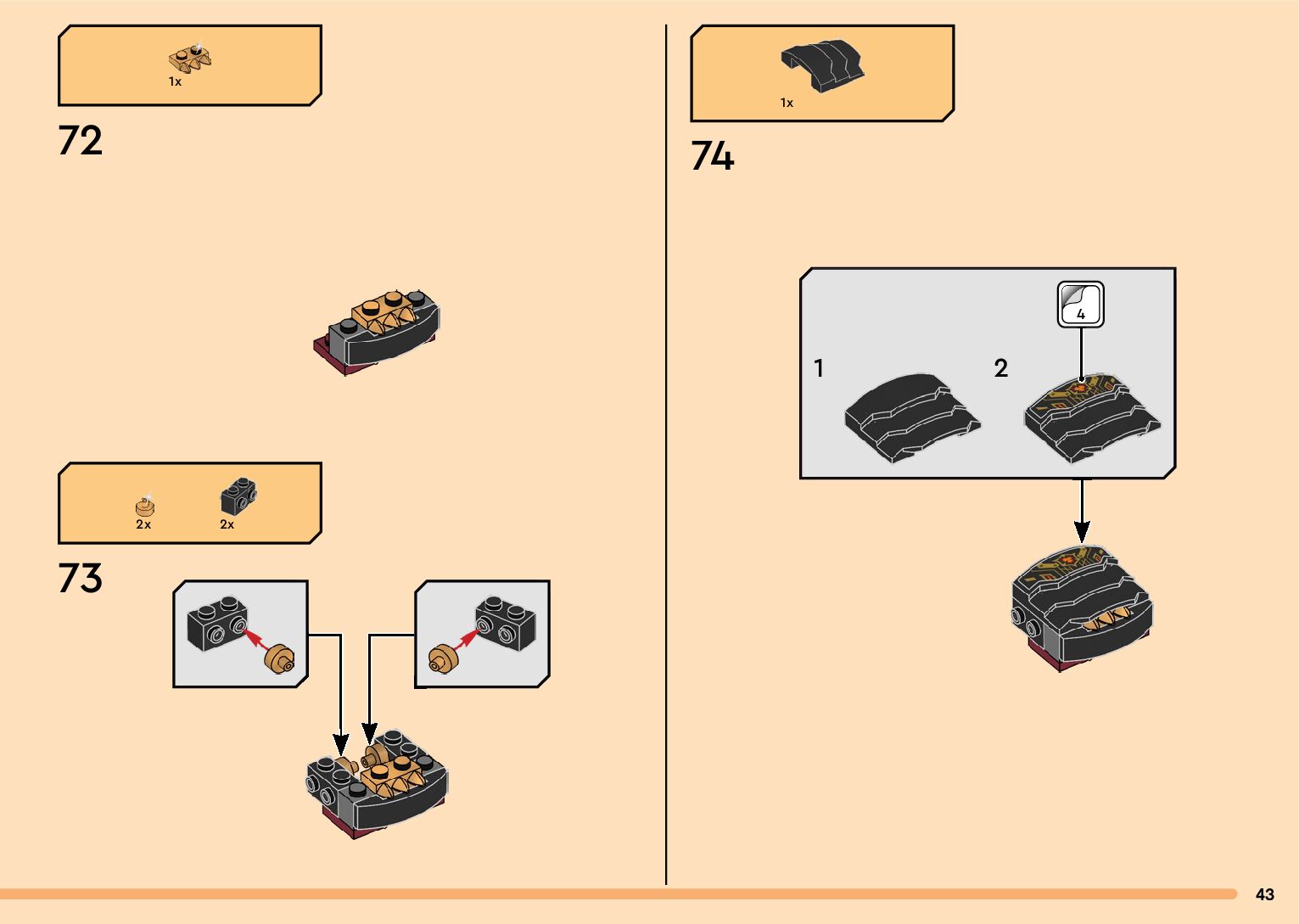 1x

72

2x 2x

73

1x

74

4

1

2

43