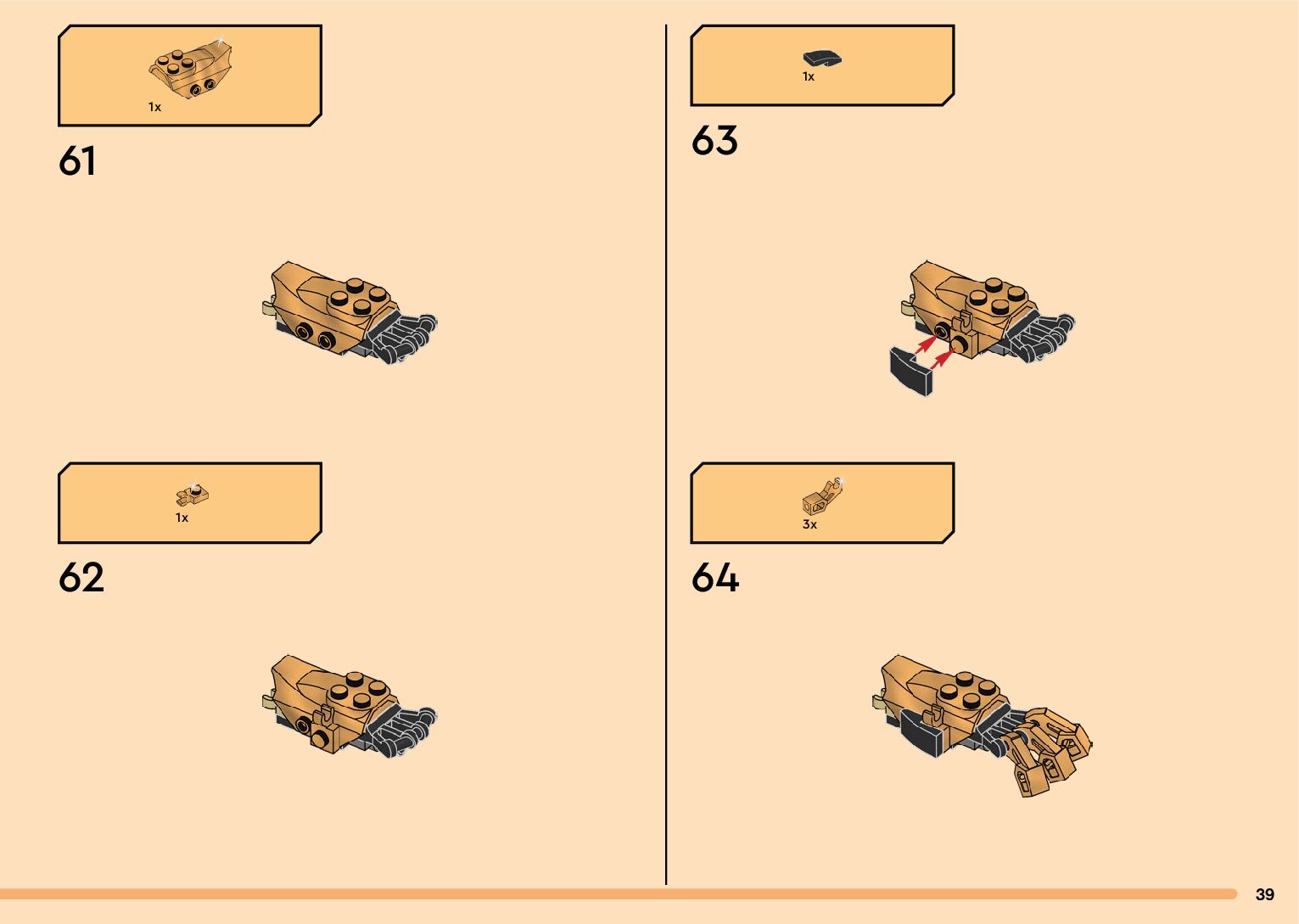 1x

61

1x

62

1x

63

3x

64

39