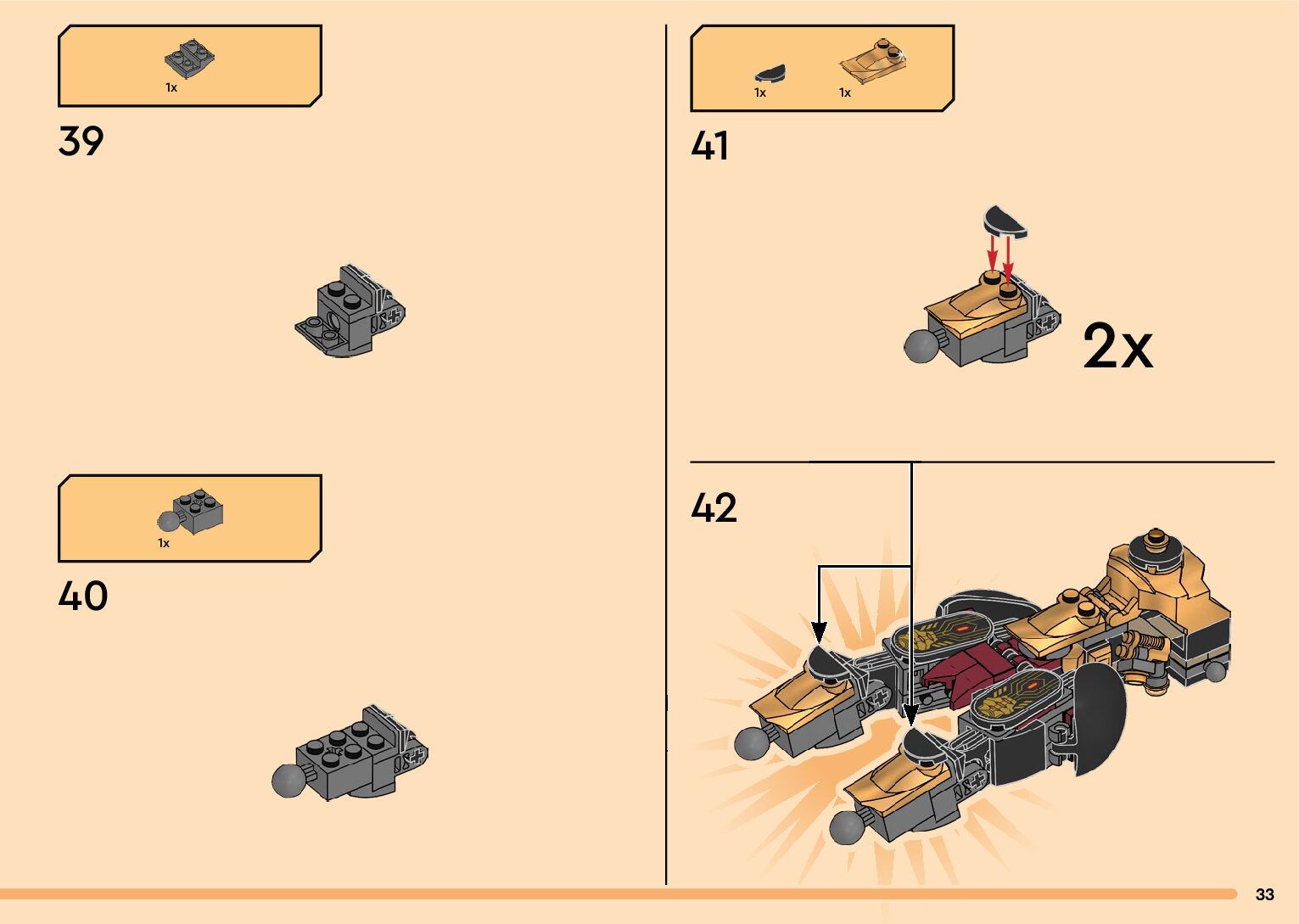 1x

39

1x

40

1x 1x

41

2x

42

33