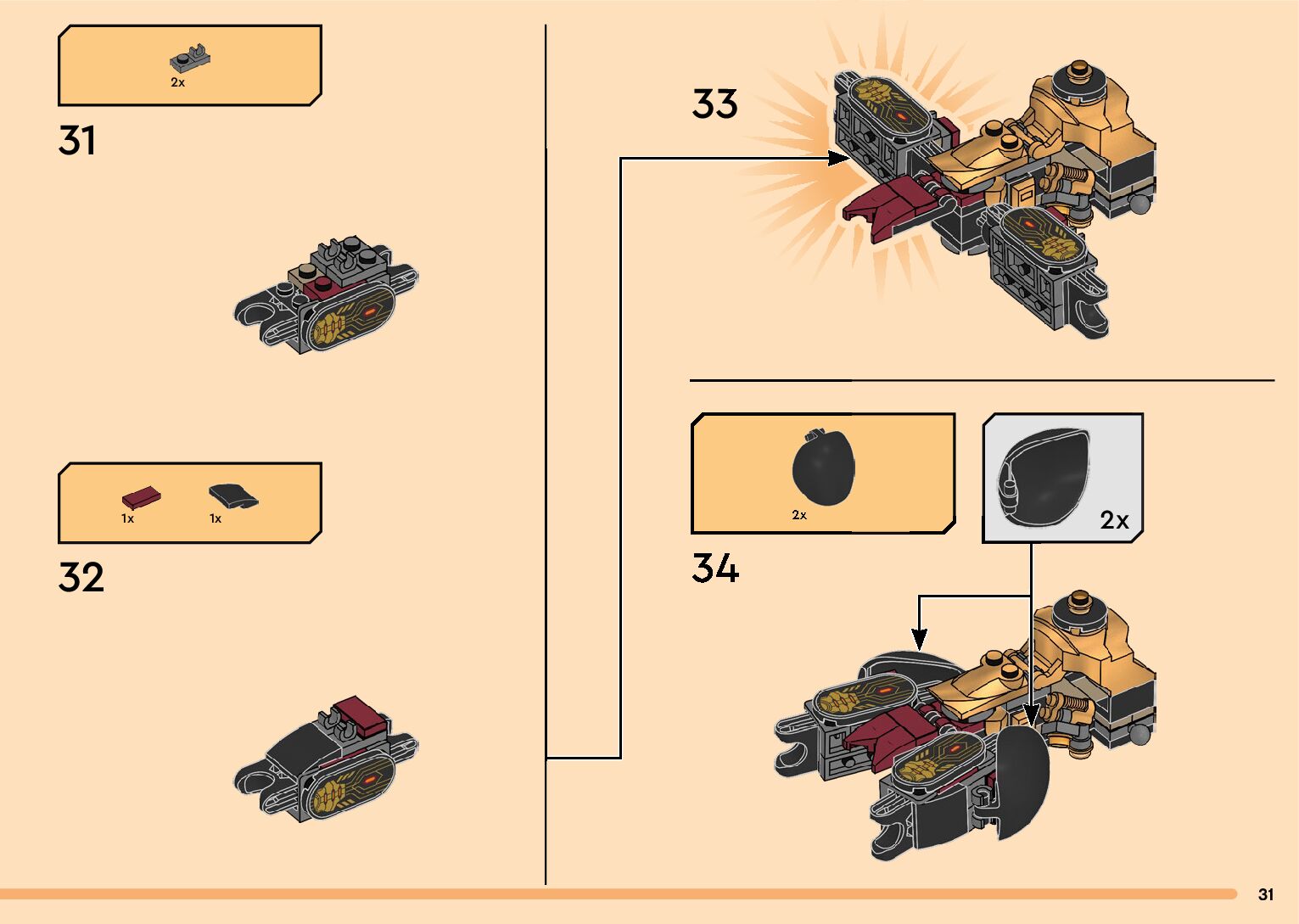 2x

31

1x 1x

32

33

2x

2x

34

31