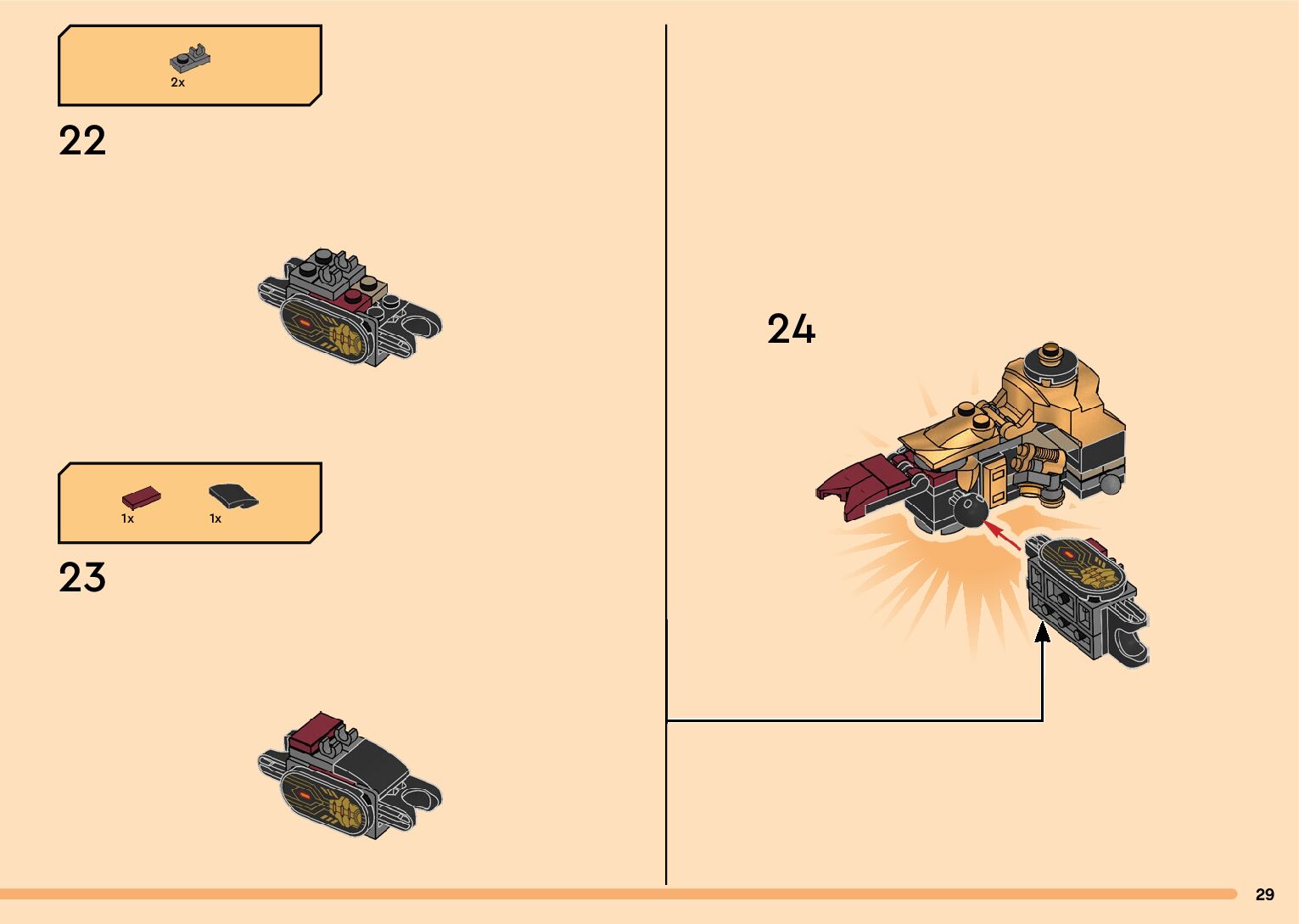 2x

22

1x 1x

23

24

29