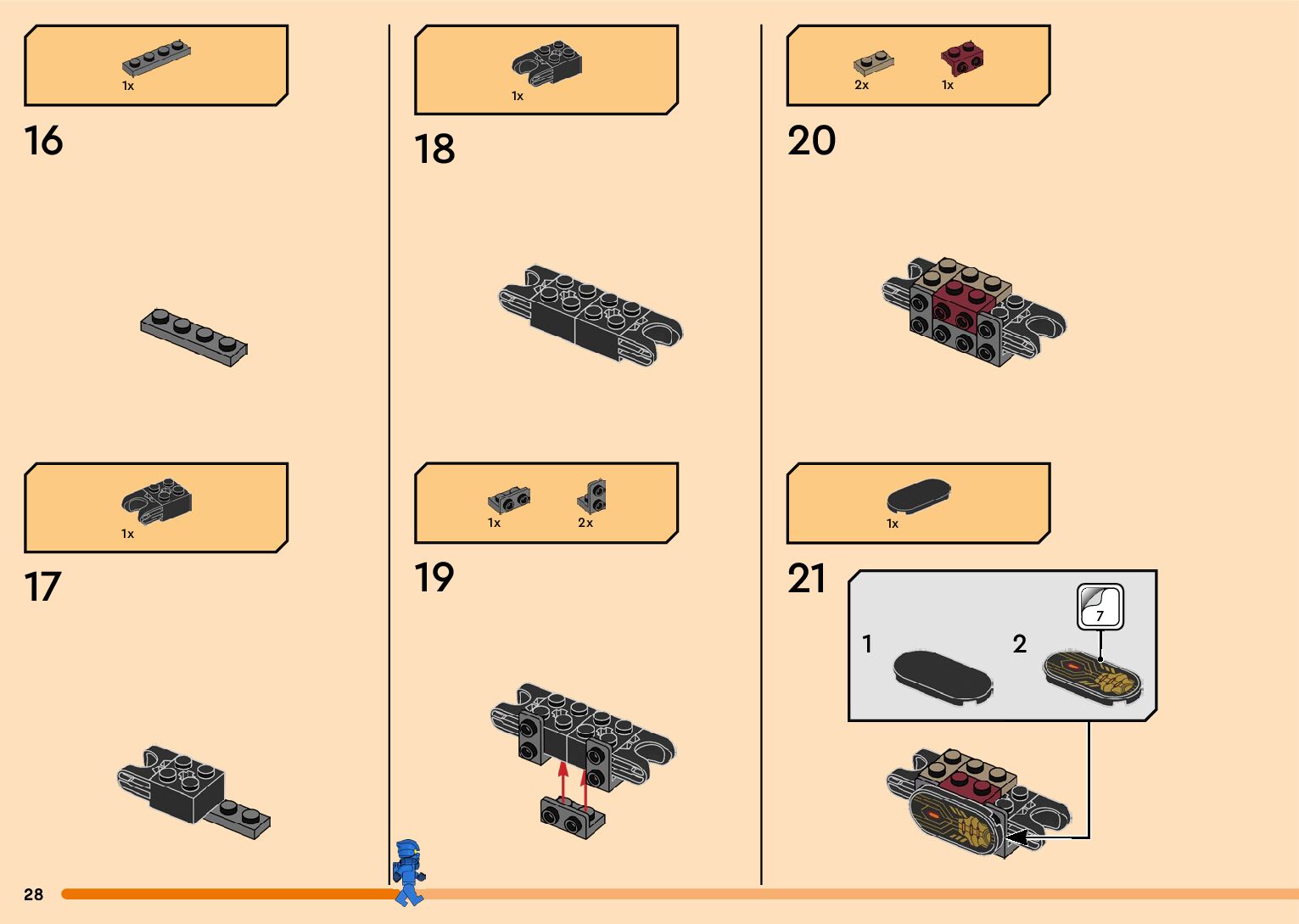 1x

16

1x

17

1x

18

1x 2x

19

2x 1x

20

1x

21

1 2

7

28