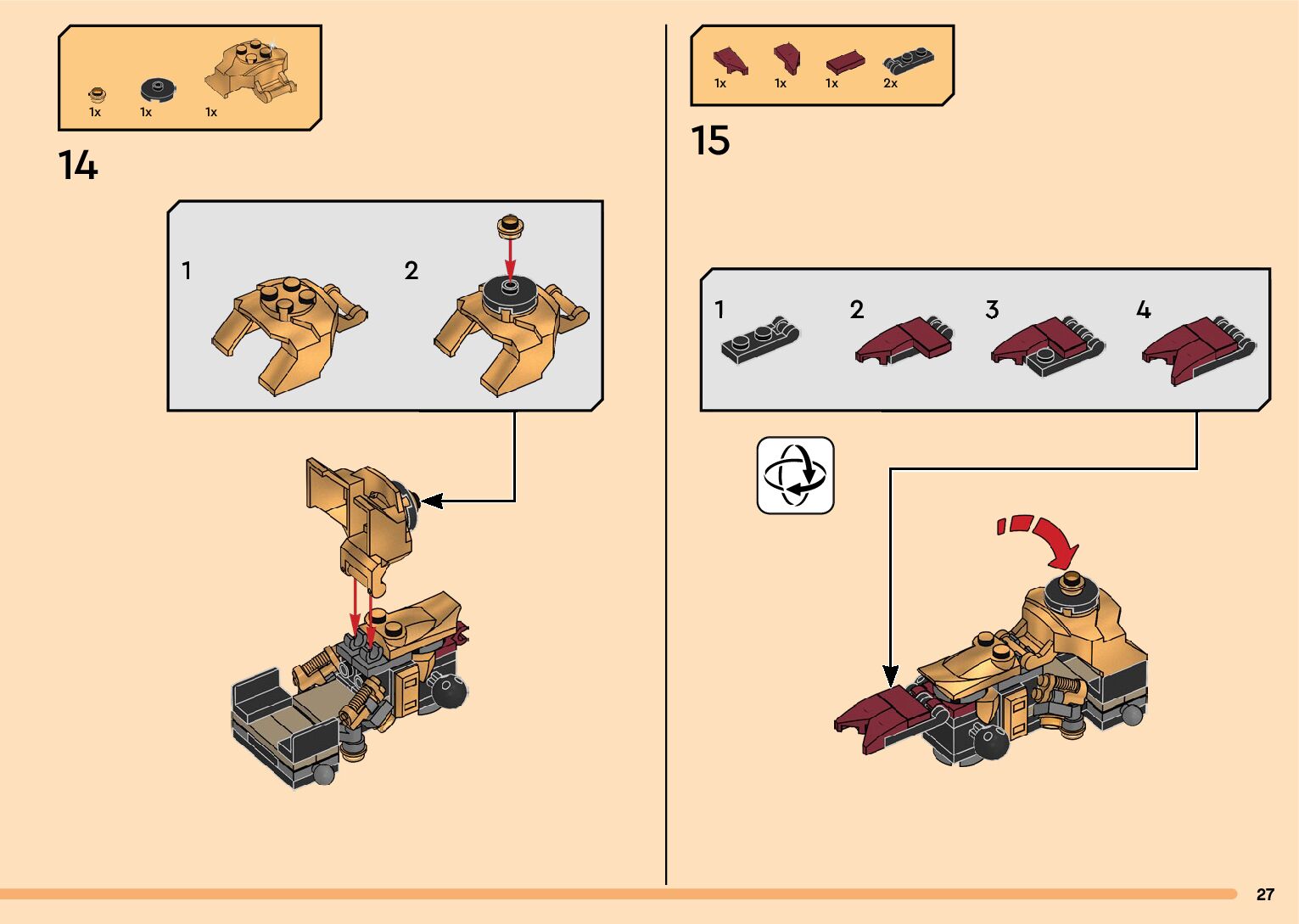 1x 1x 1x

14

1

2

1x 1x 1x 2x

15

1

2

3

4

27