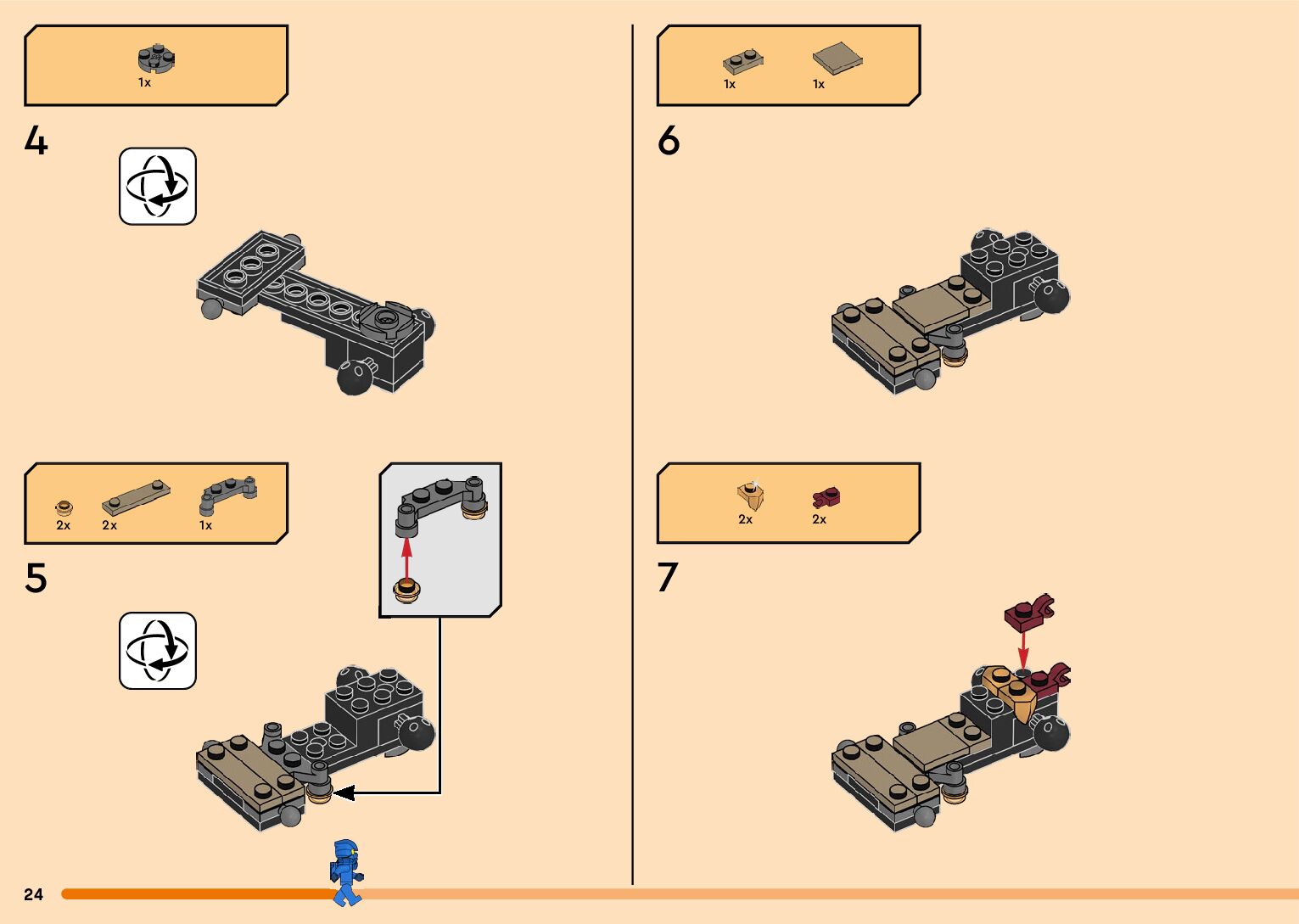 1x

4

2x 2x 1x

5

1x 1x

6

2x 2x

7

24