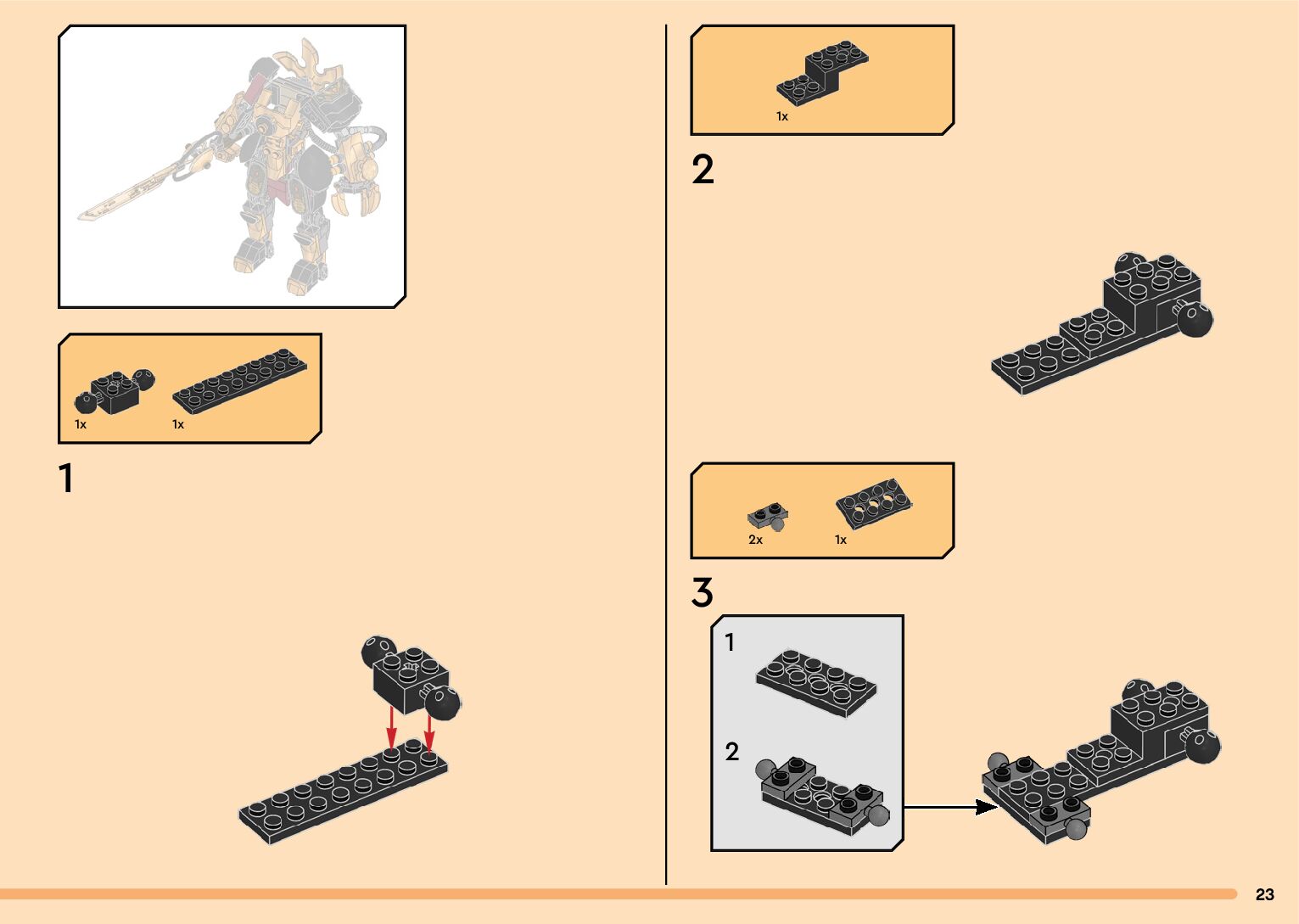 1x

1x

1

1x

2

2x

1x

3

1

2

23