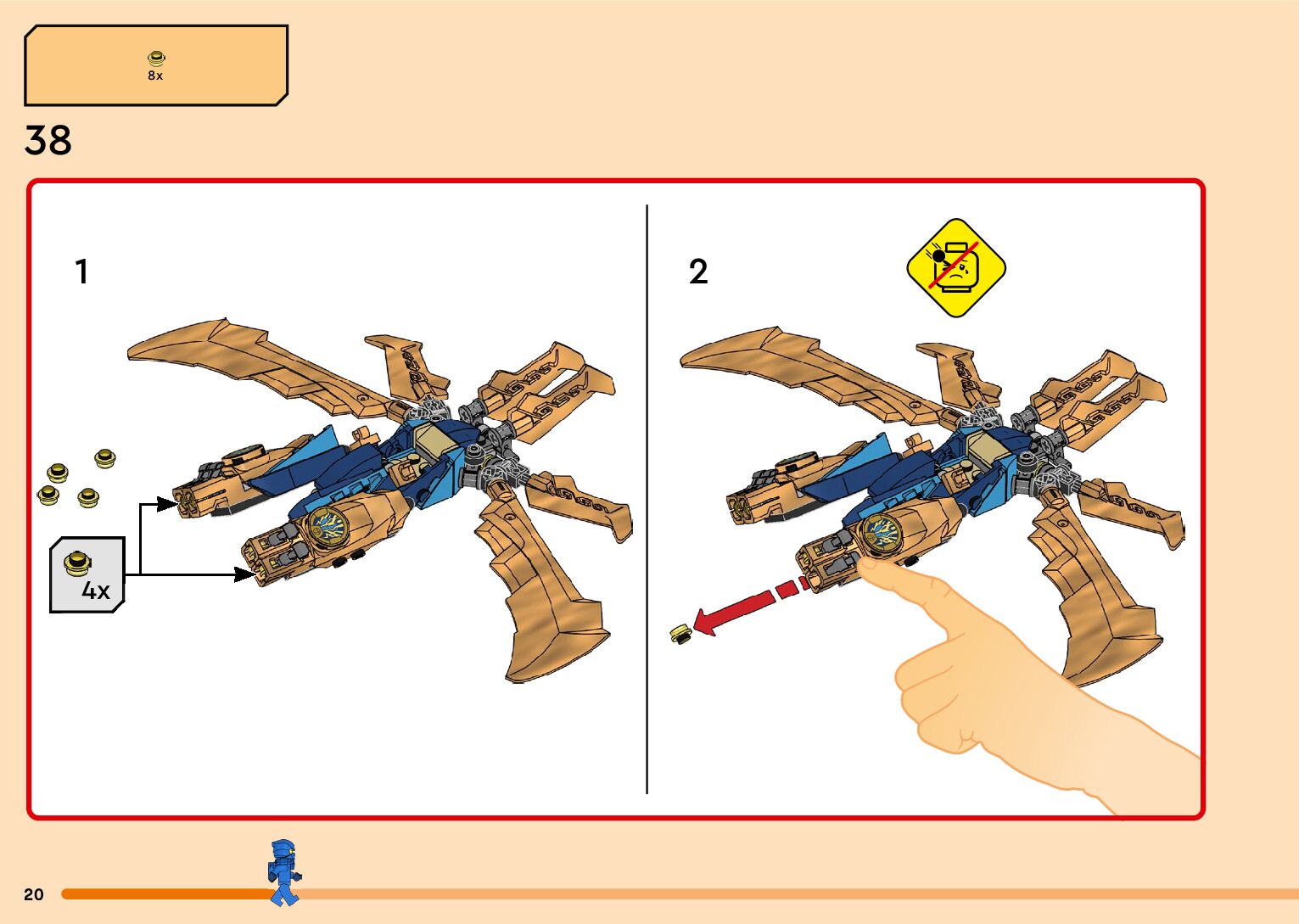 8x

38

1

4x

2

20