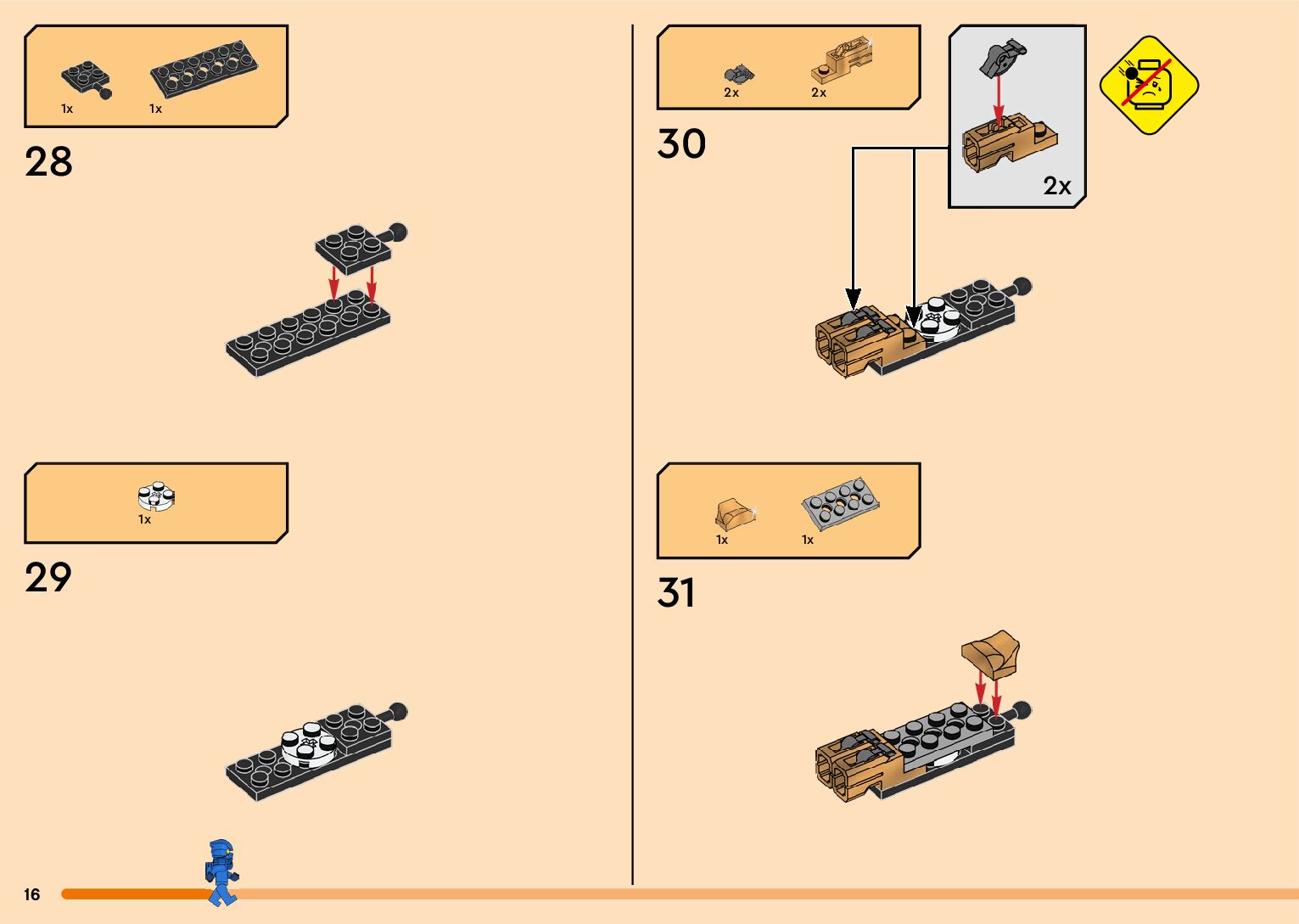 1x 1x

28

1x

29

2x 2x

30

2x

1x 1x

31

16