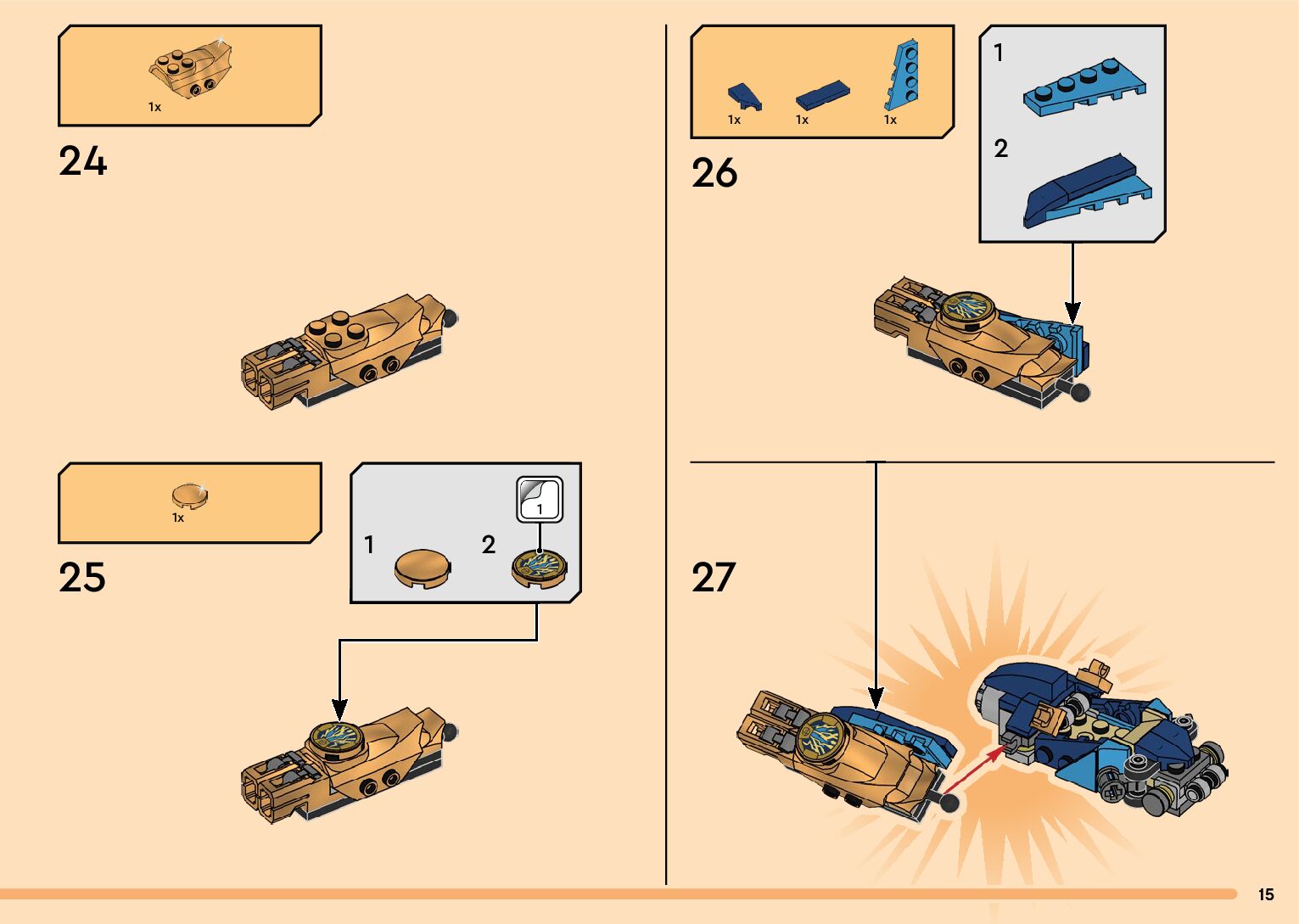 1x

24

1x

25

1

2

1

1x 1x 1x

26

1

2

27

15