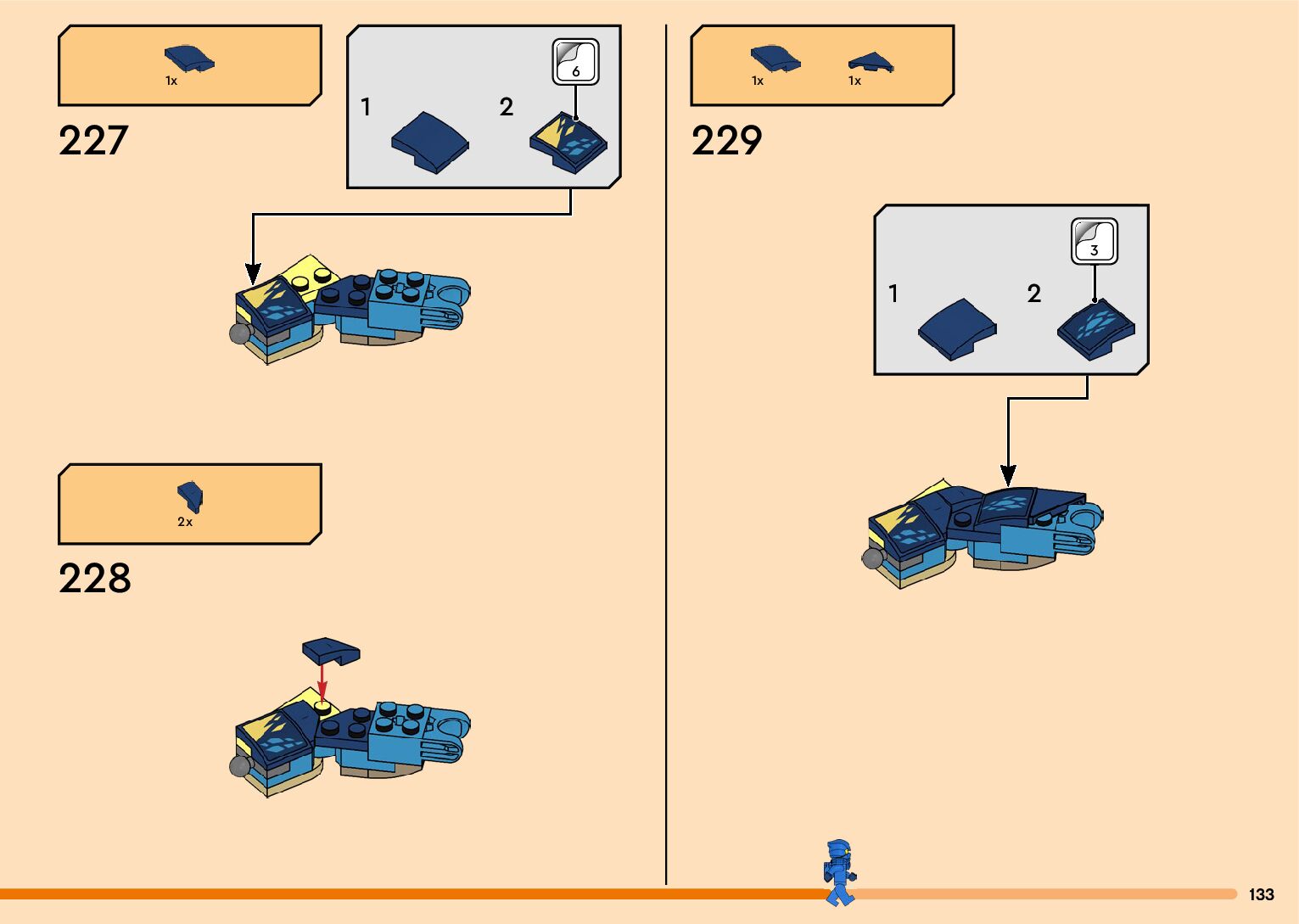 1x

227

1

2

6

2x

228

1x

1x

229

1

2

3

133