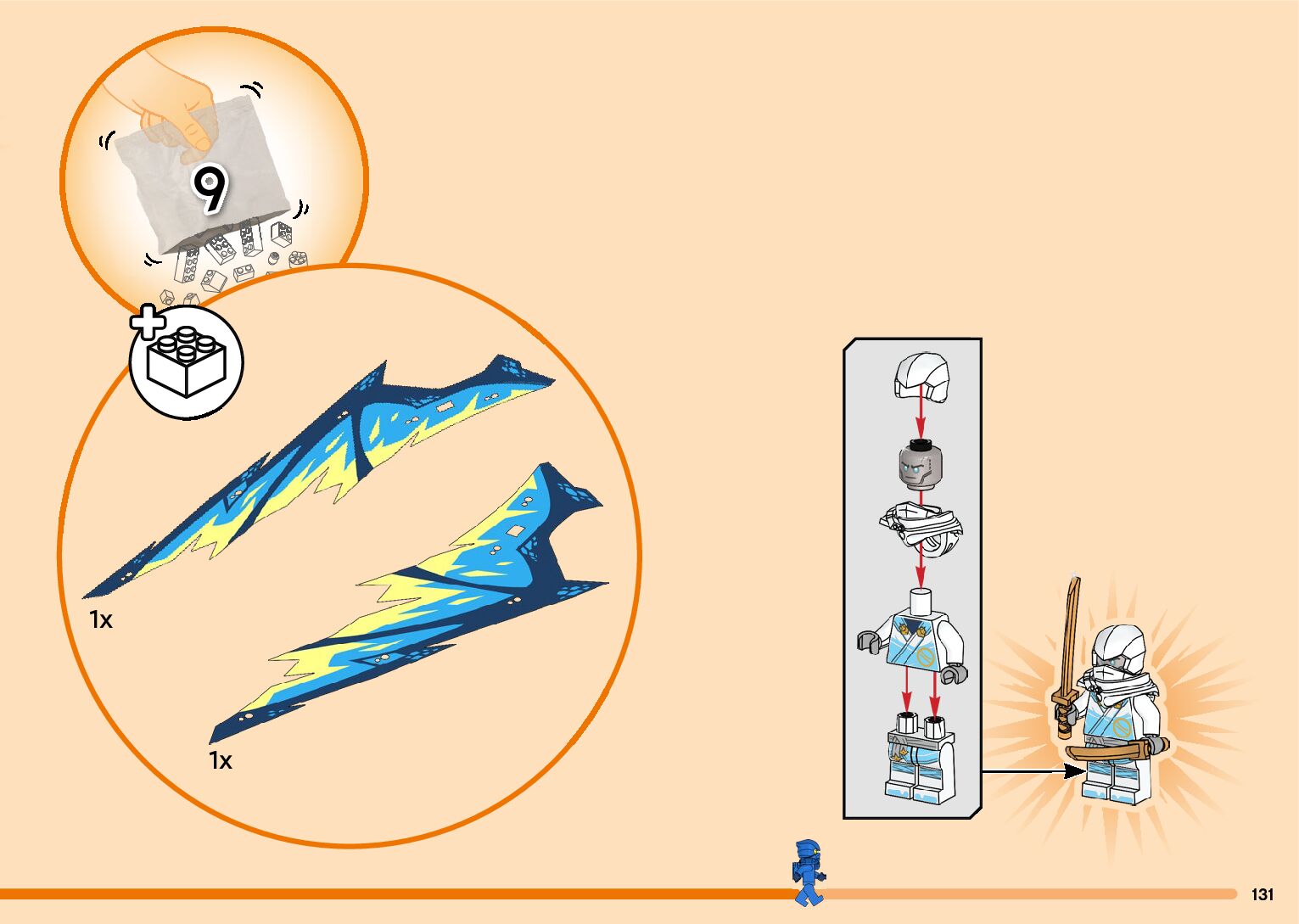 9

1x

1x

131