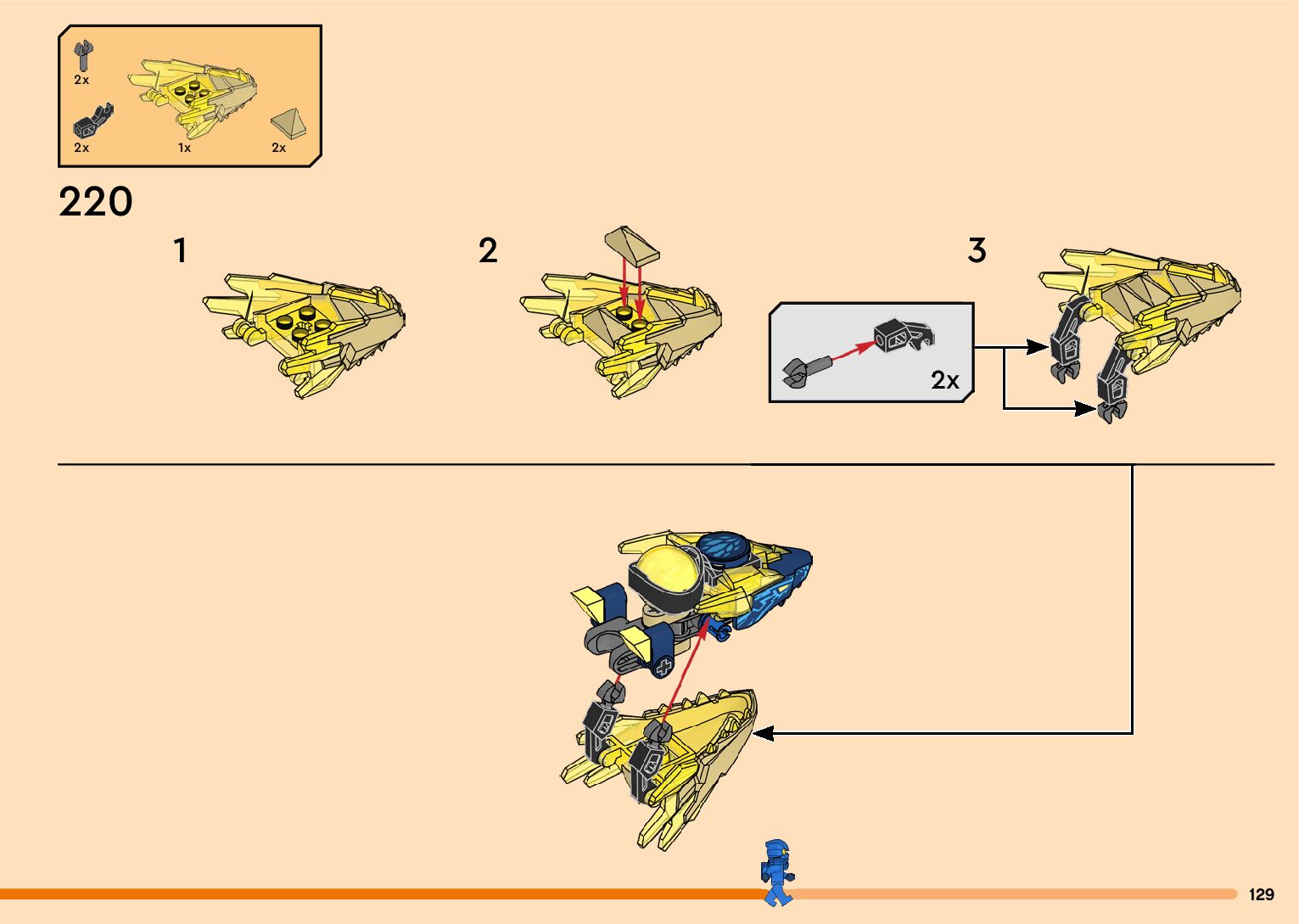 2x

2x

1x

2x

220

1

2

3

2x

129