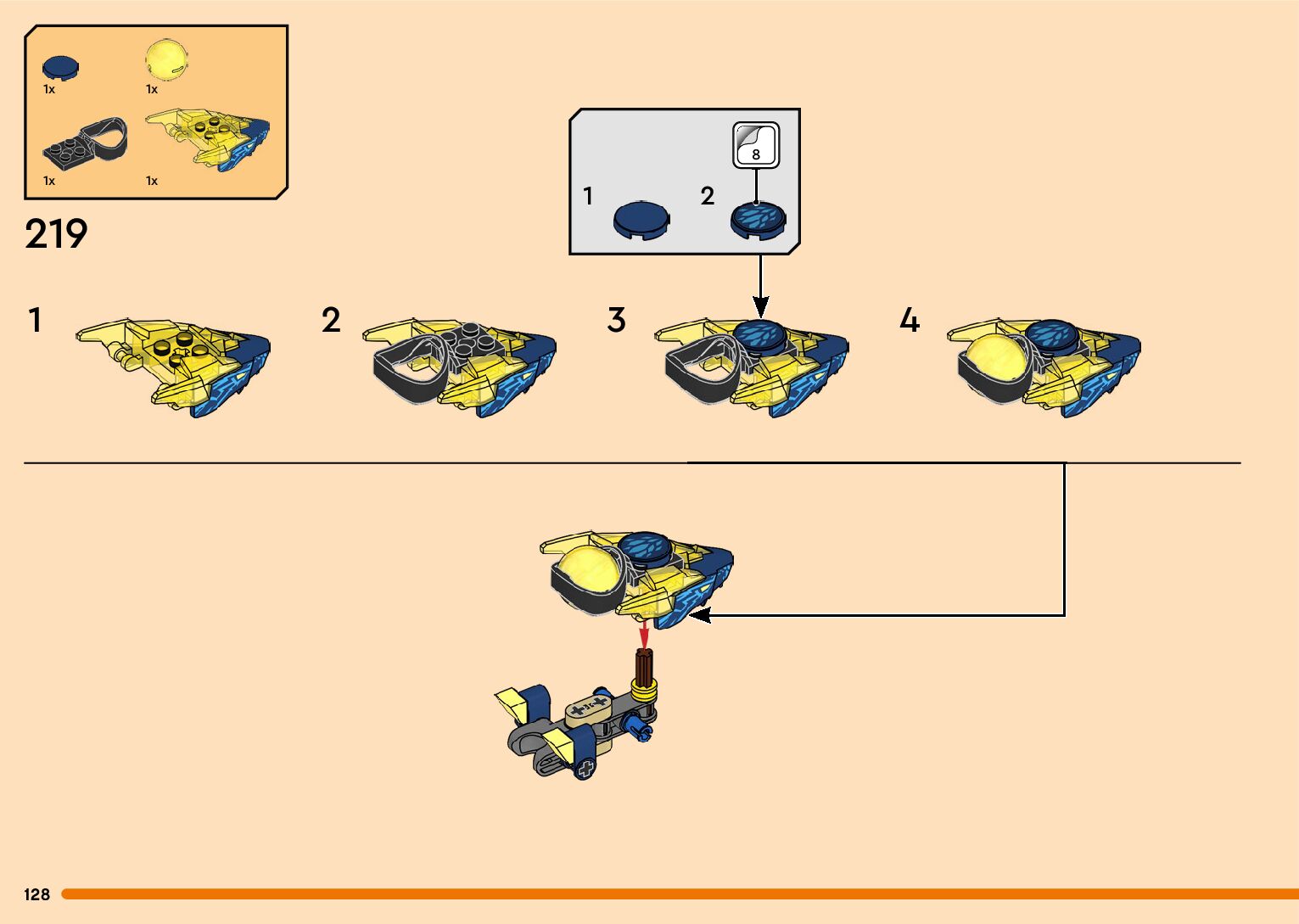 1x 1x
1x 1x

219

8
1 2

1 2 3 4

128