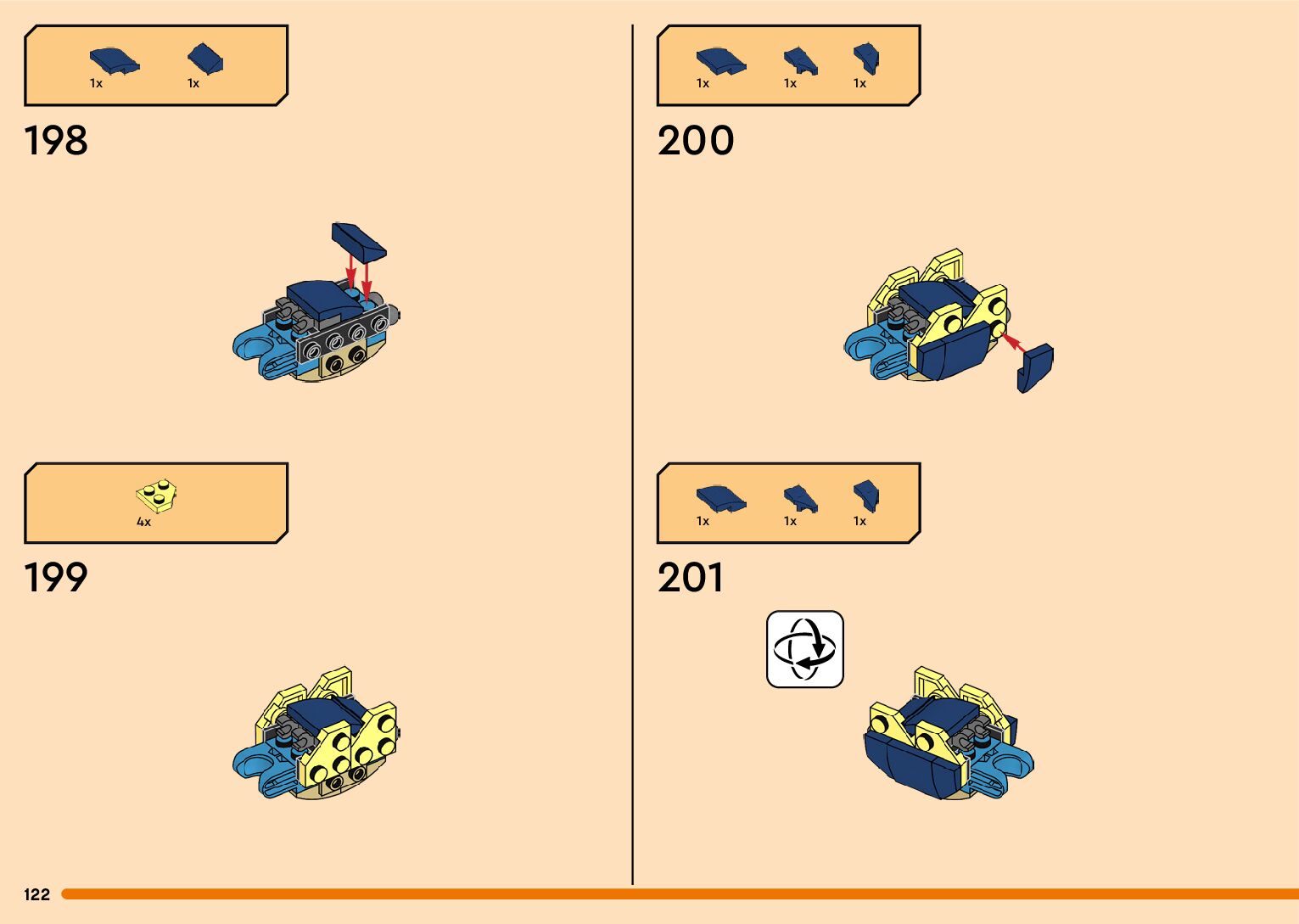 1x 1x

198

4x

199

1x 1x 1x

200

1x 1x 1x

201

122