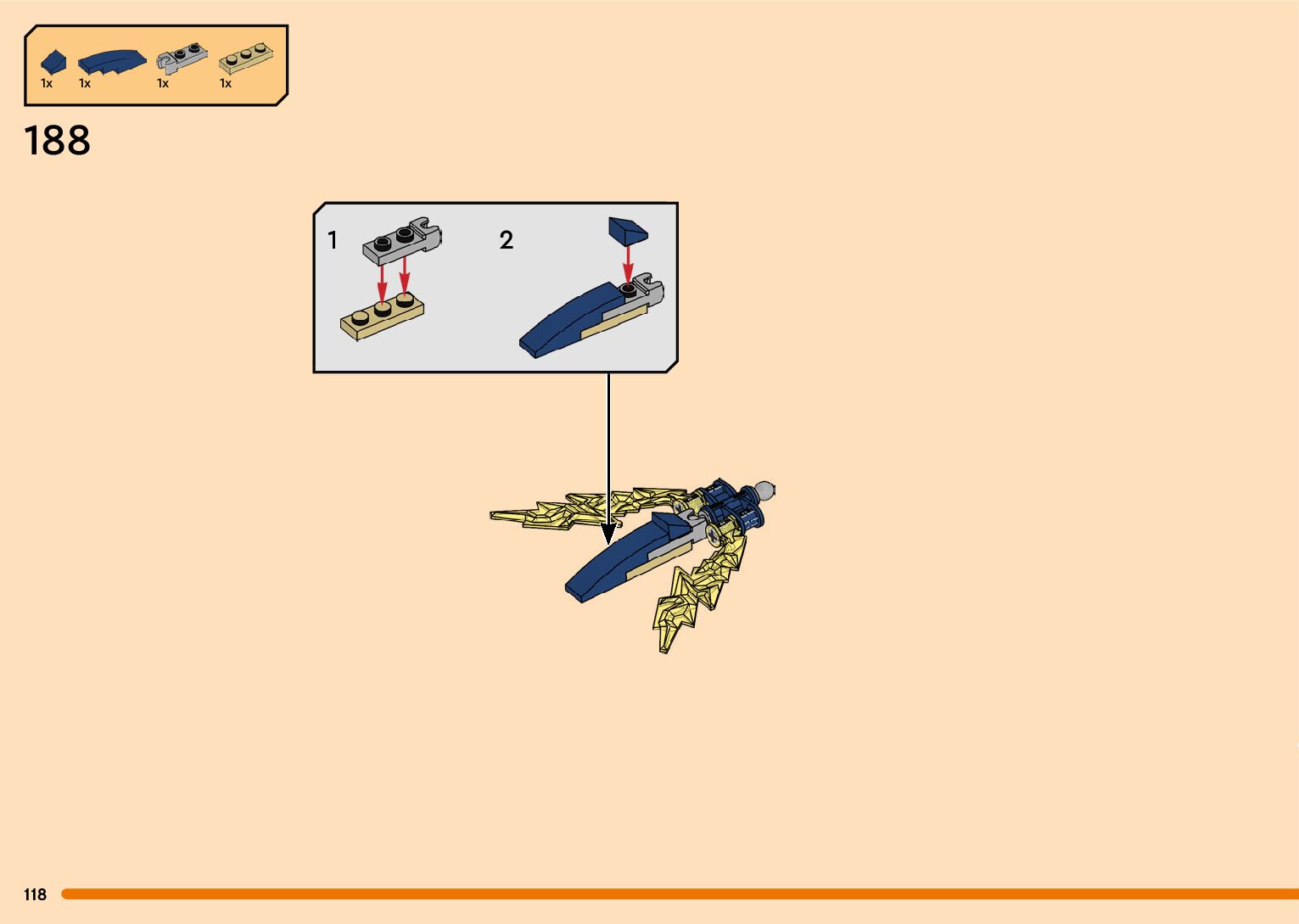 1x 1x 1x 1x

188

1

2

118