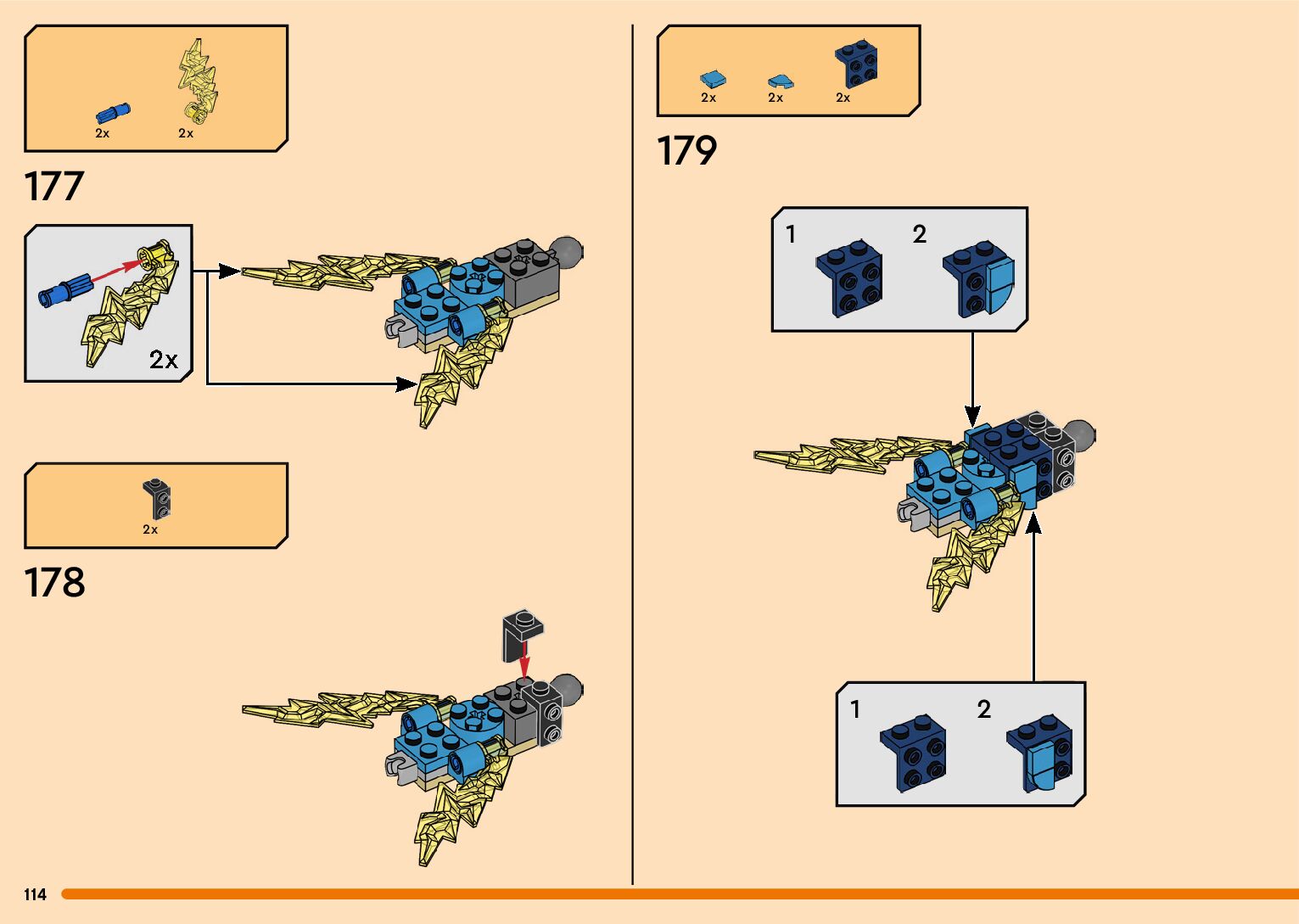 2x 2x

177

2x

2x

178

2x 2x 2x

179

1 2

1 2

114