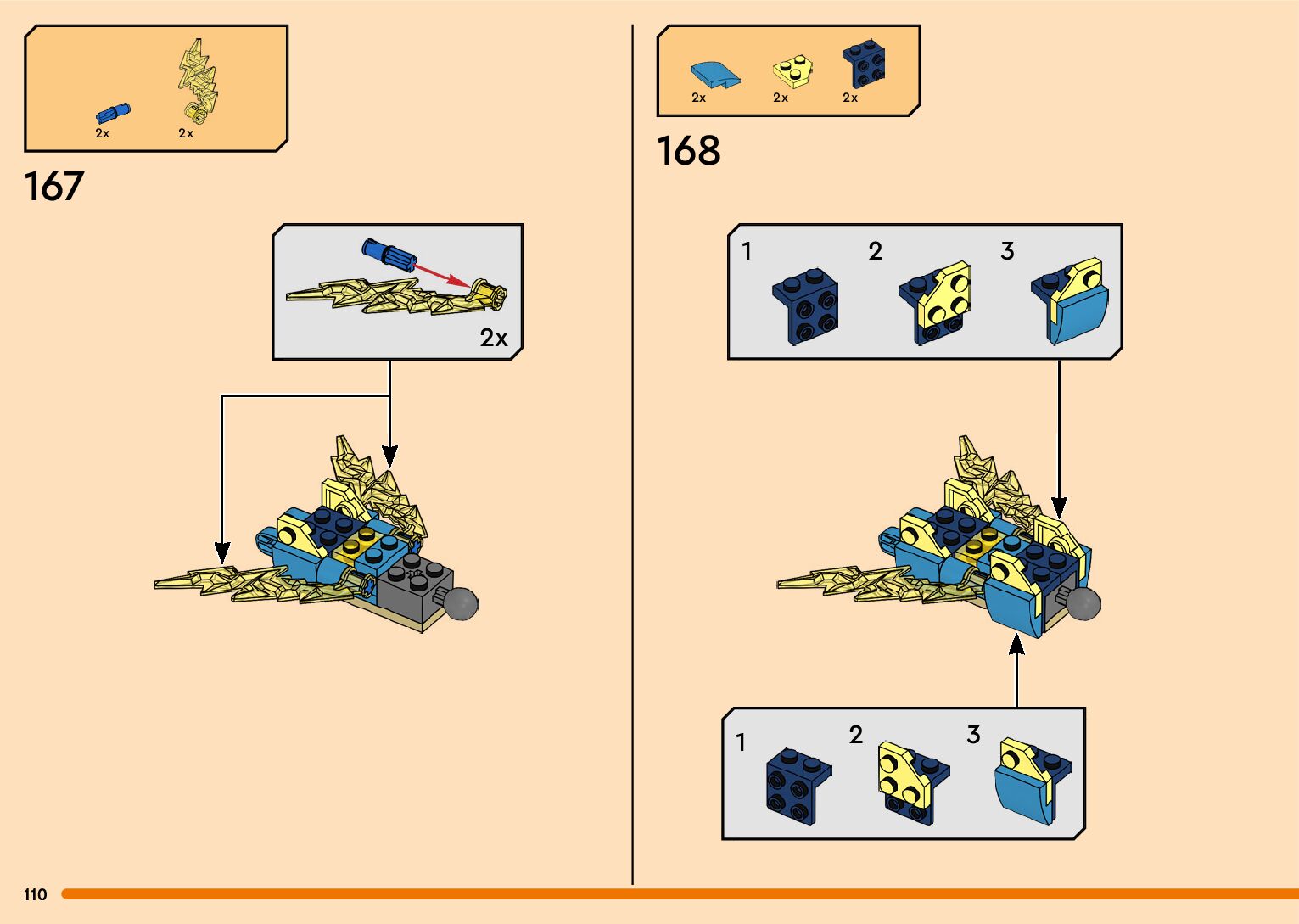 2x 2x

167

2x

2x 2x 2x

168

1 2 3

1 2 3

110